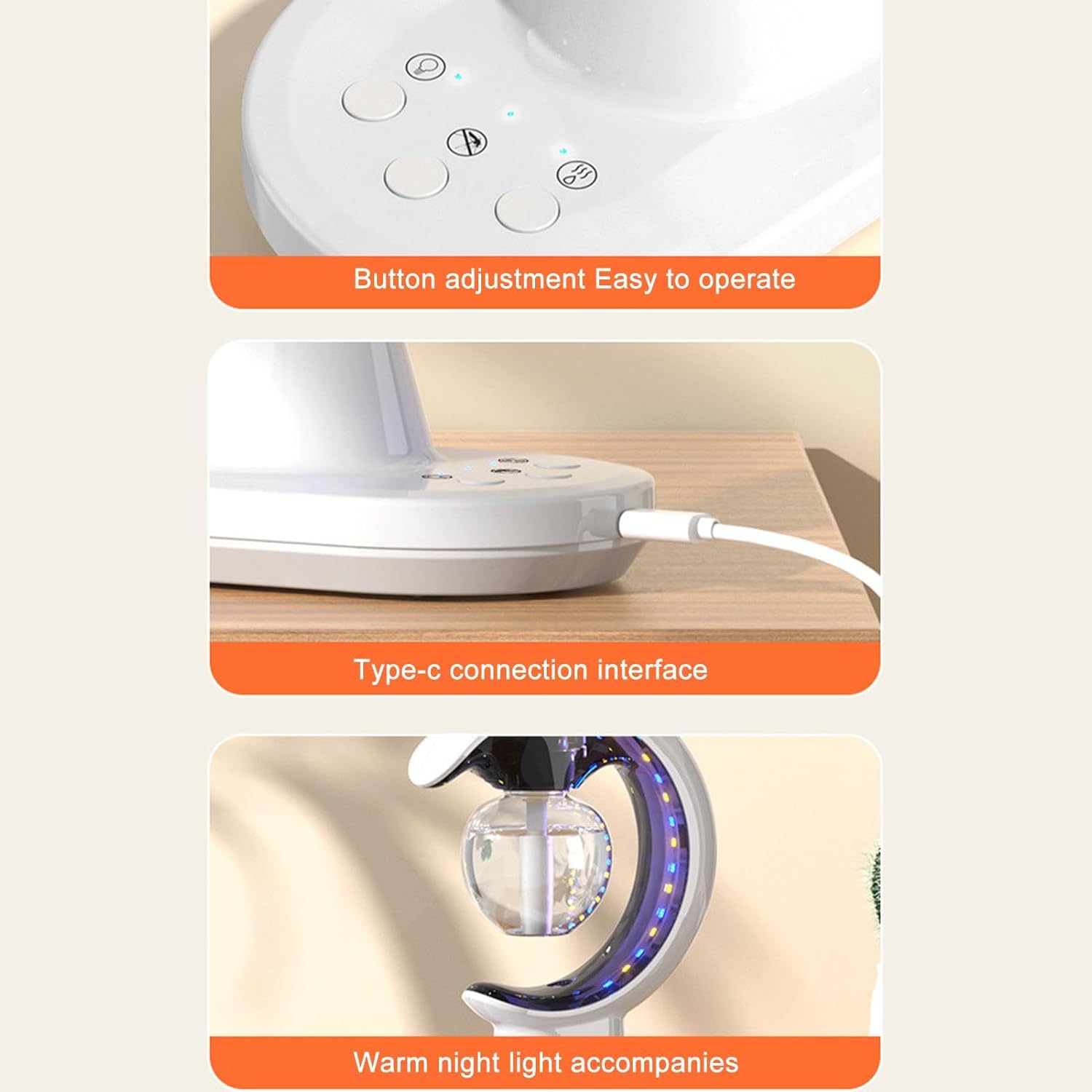 Button adjustment Easy to operate

Type-c connection interface

Warm night light accompanies