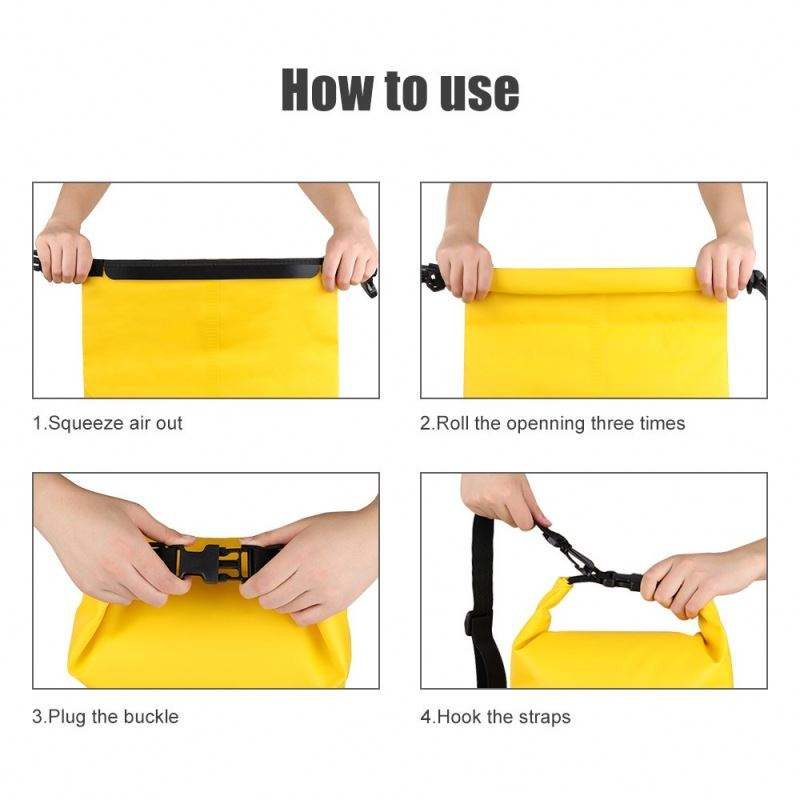 How to use

1.Squeeze air out

2.Roll the openning three times

3.Plug the buckle

4.Hook the straps