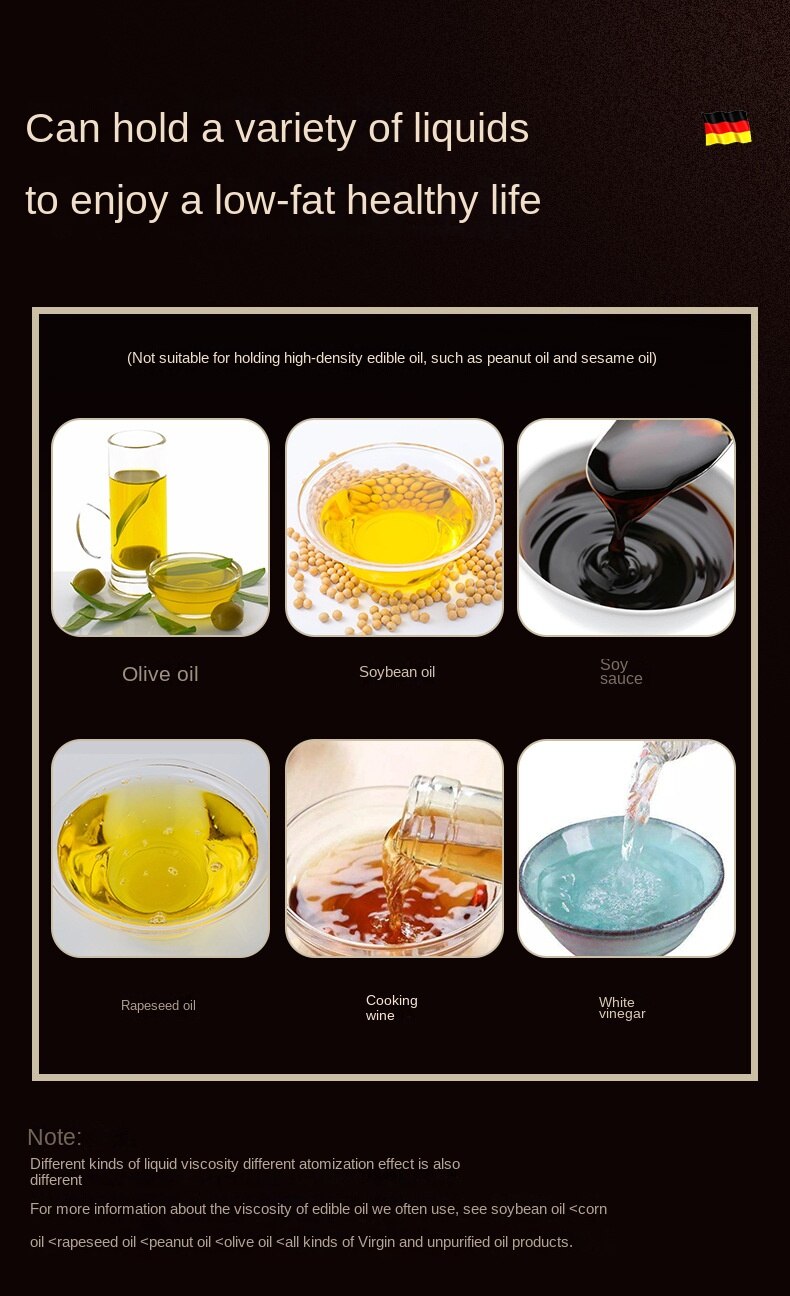 Can hold a variety of liquids

to enjoy a low-fat healthy life

(Not suitable for holding high-density edible oil, such as peanut oil and sesame oil)

Olive oil

Soybean oil

Soy sauce

Rapeseed oil

Cooking wine

White vinegar

Note:

Different kinds of liquid viscosity different atomization effect is also different

For more information about the viscosity of edible oil we often use, see soybean oil <corn oil <rapeseed oil <peanut oil <olive oil <all kinds of Virgin and unpurified oil products.