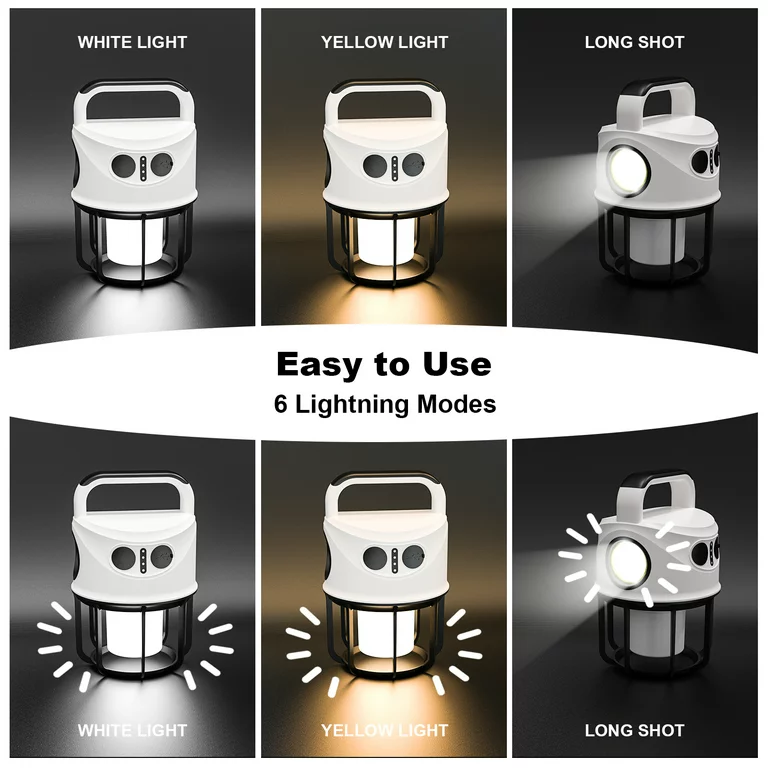 WHITE LIGHT

YELLOW LIGHT

LONG SHOT

Easy to Use

6 Lightning Modes

WHITE LIGHT

YELLOW LIGHT

LONG SHOT