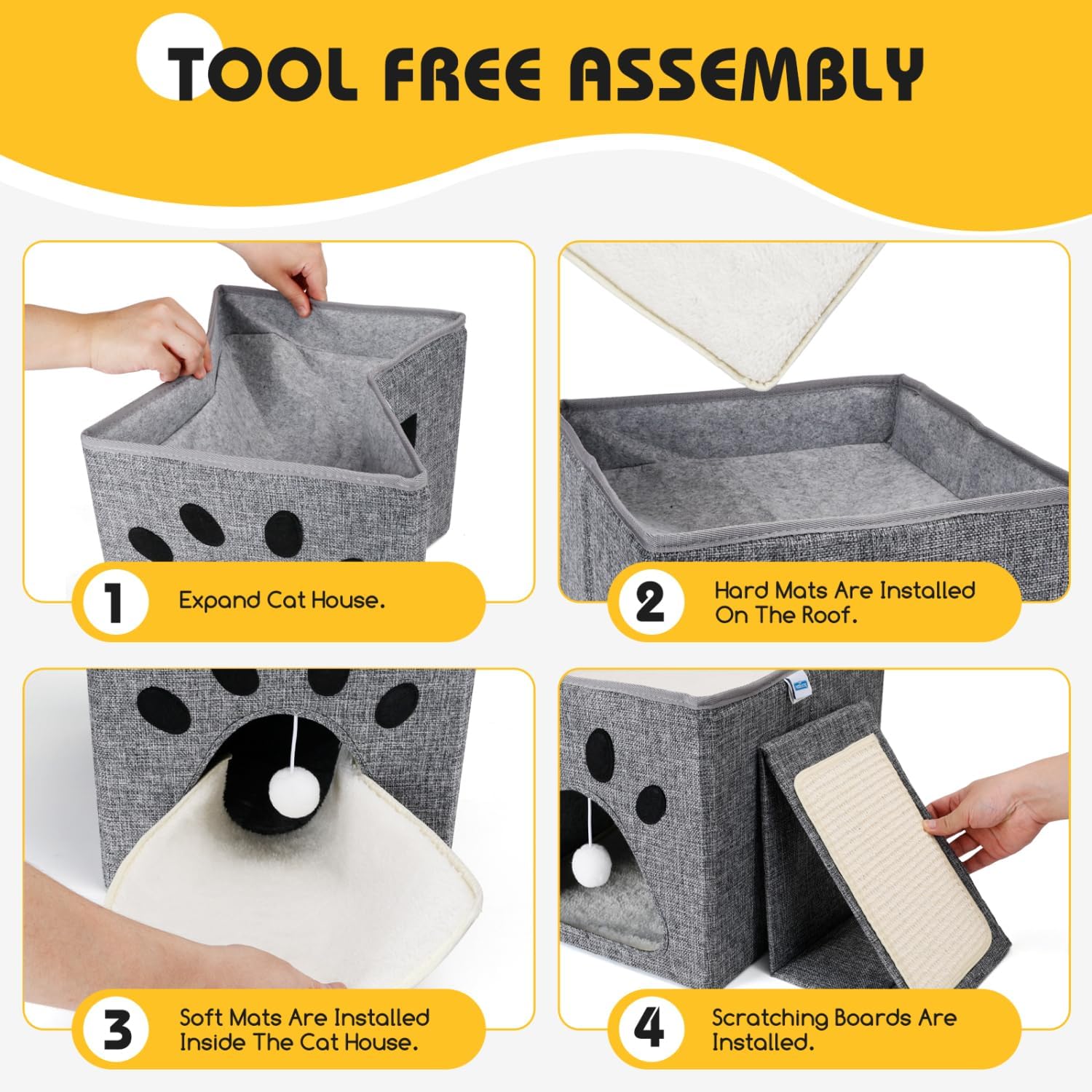 TOOL FREE ASSEMBLY

1 Expand Cat House.

2 Hard Mats Are Installed On The Roof.

3 Soft Mats Are Installed Inside The Cat House.

4 Scratching Boards Are Installed.