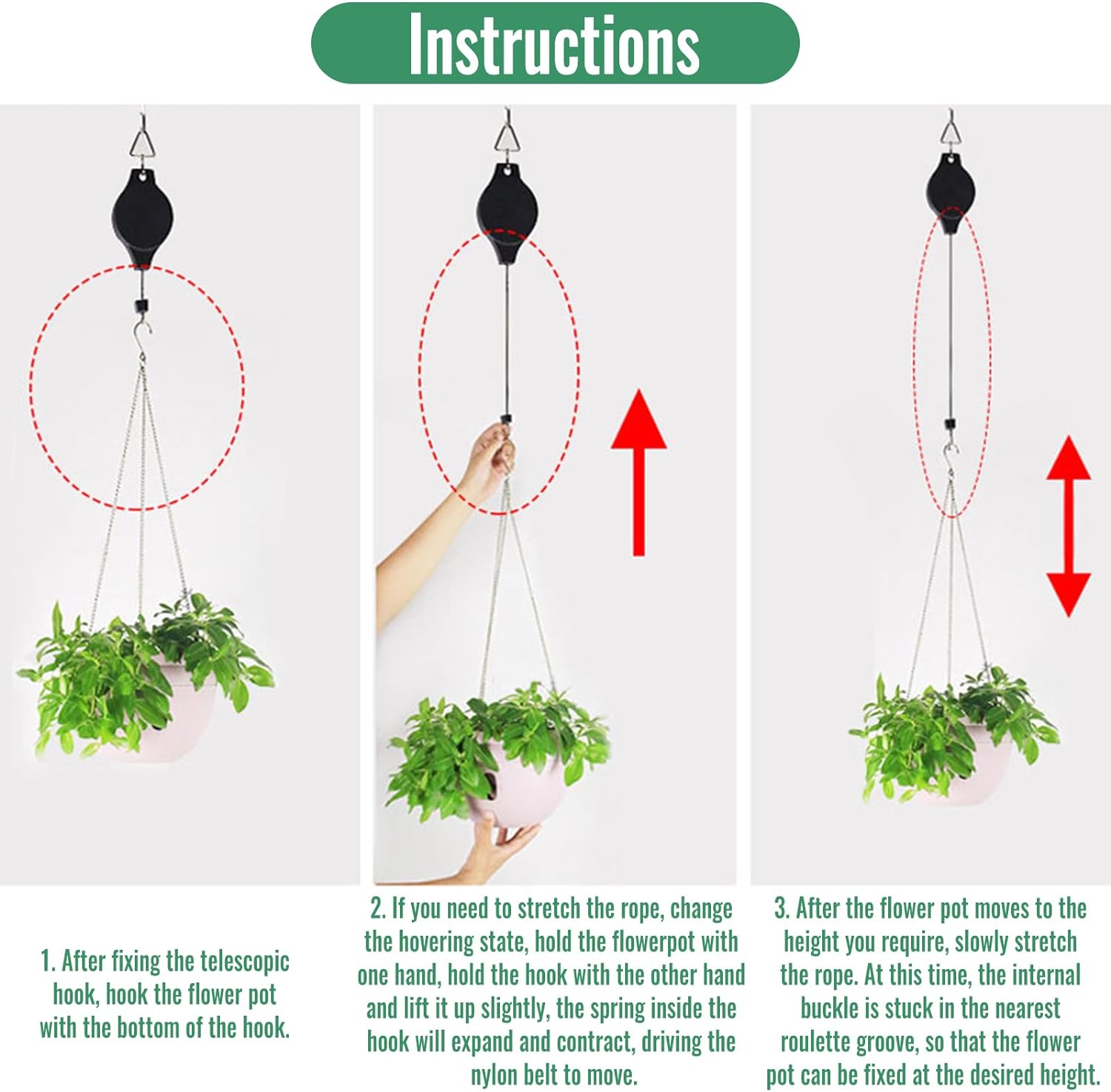 Instructions

1. After fixing the telescopic hook, hook the flower pot with the bottom of the hook.

2. If you need to stretch the rope, change the hovering state, hold the flowerpot with one hand, hold the hook with the other hand and lift it up slightly, the spring inside the hook will expand and contract, driving the nylon belt to move.

3. After the flower pot moves to the height you require, slowly stretch the rope. At this time, the internal buckle is stuck in the nearest roulette groove, so that the flower pot can be fixed at the desired height.