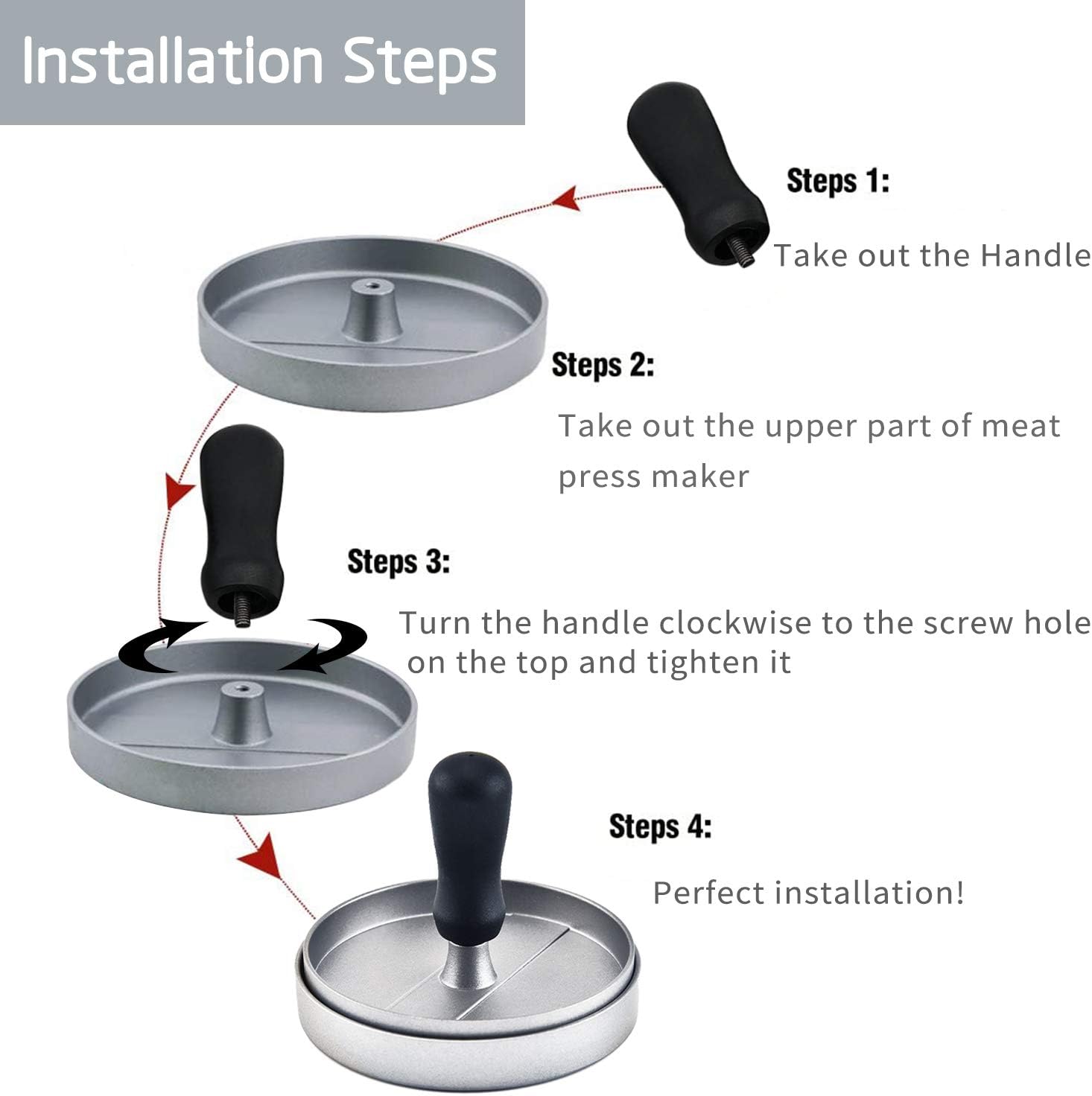 Installation Steps

Steps 1:

Take out the Handle

Steps 2:

Take out the upper part of meat press maker

Steps 3:

Turn the handle clockwise to the screw hole on the top and tighten it

Steps 4:

Perfect installation!