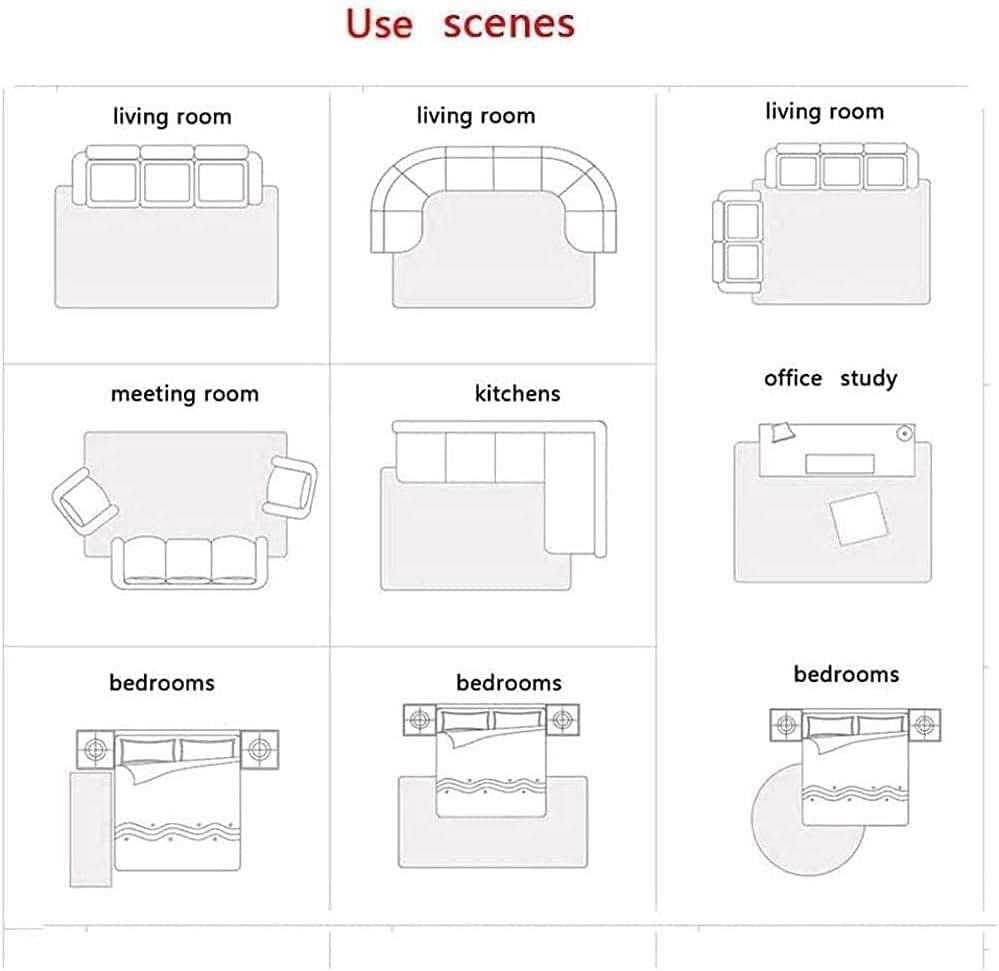 Use scenes

living room

living room

living room

meeting room

kitchens

office study

bedrooms

bedrooms

bedrooms