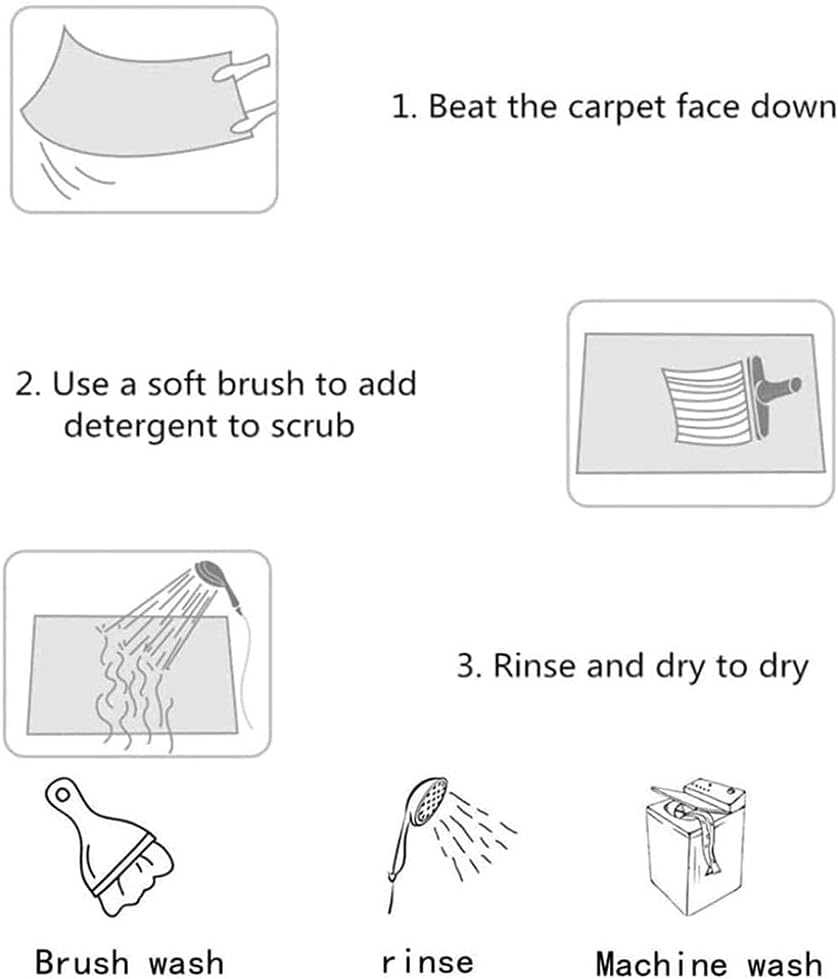 1. Beat the carpet face down

2. Use a soft brush to add detergent to scrub

3. Rinse and dry to dry

Brush wash

rinse

Machine wash