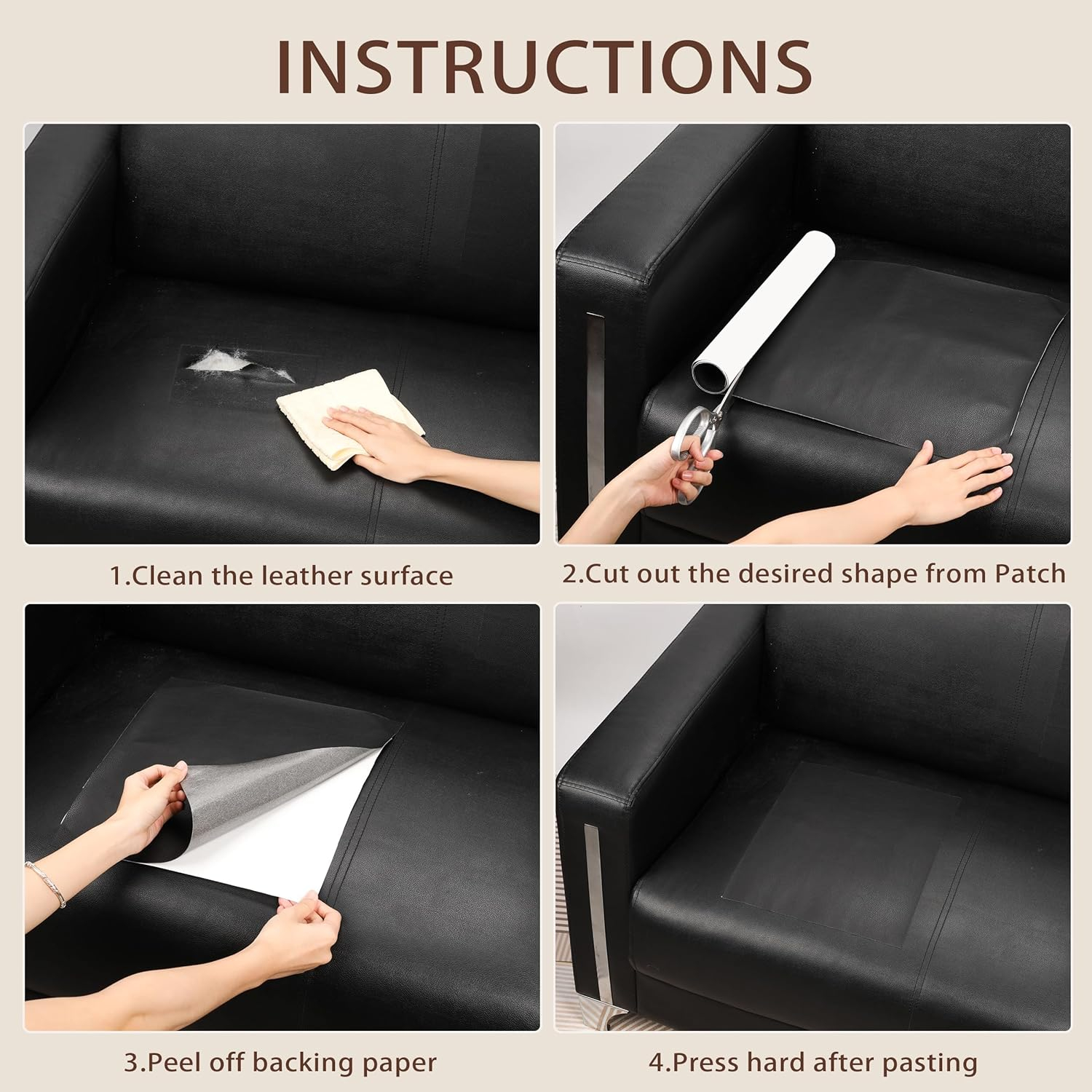 INSTRUCTIONS

1.Clean the leather surface

2.Cut out the desired shape from Patch

3.Peel off backing paper

4.Press hard after pasting