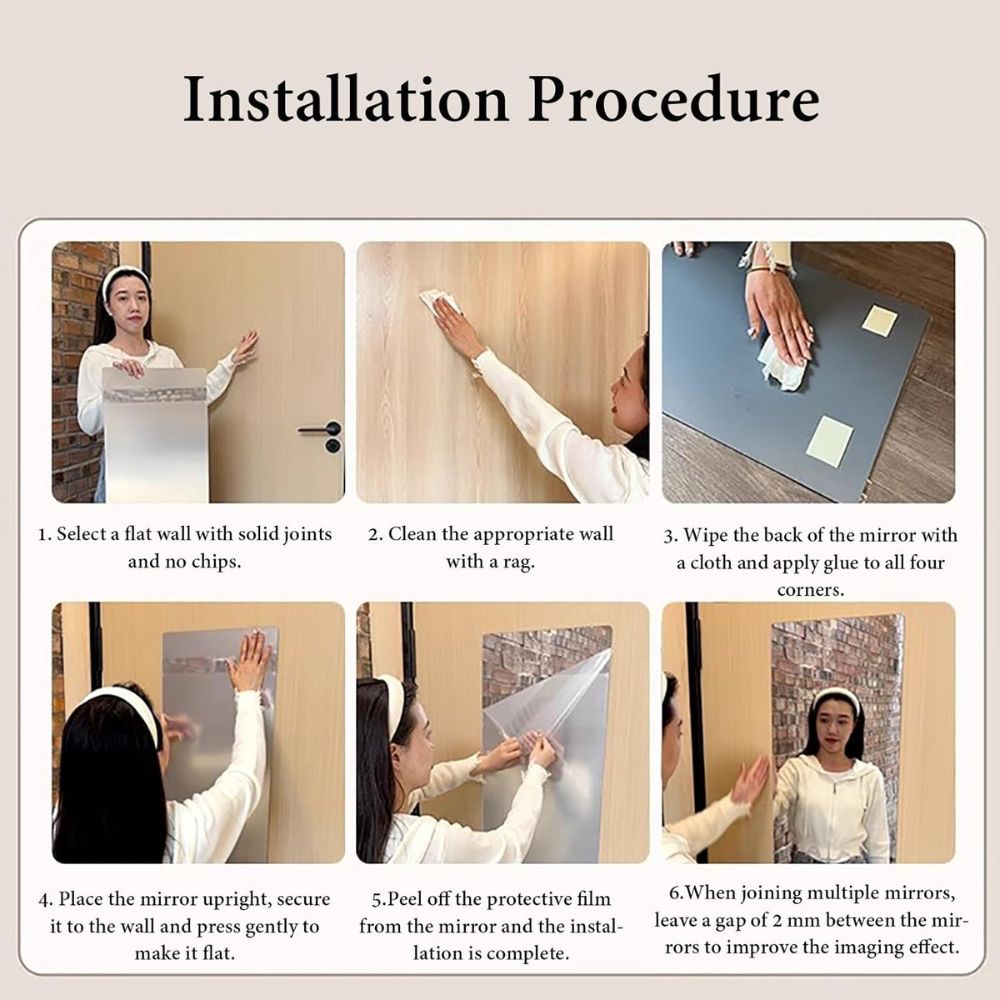 Installation Procedure

1. Select a flat wall with solid joints and no chips.

2. Clean the appropriate wall with a rag.

3. Wipe the back of the mirror with a cloth and apply glue to all four corners.

4. Place the mirror upright, secure it to the wall and press gently to make it flat.

5.Peel off the protective film from the mirror and the installation is complete.

6.When joining multiple mirrors, leave a gap of 2 mm between the mirrors to improve the imaging effect.