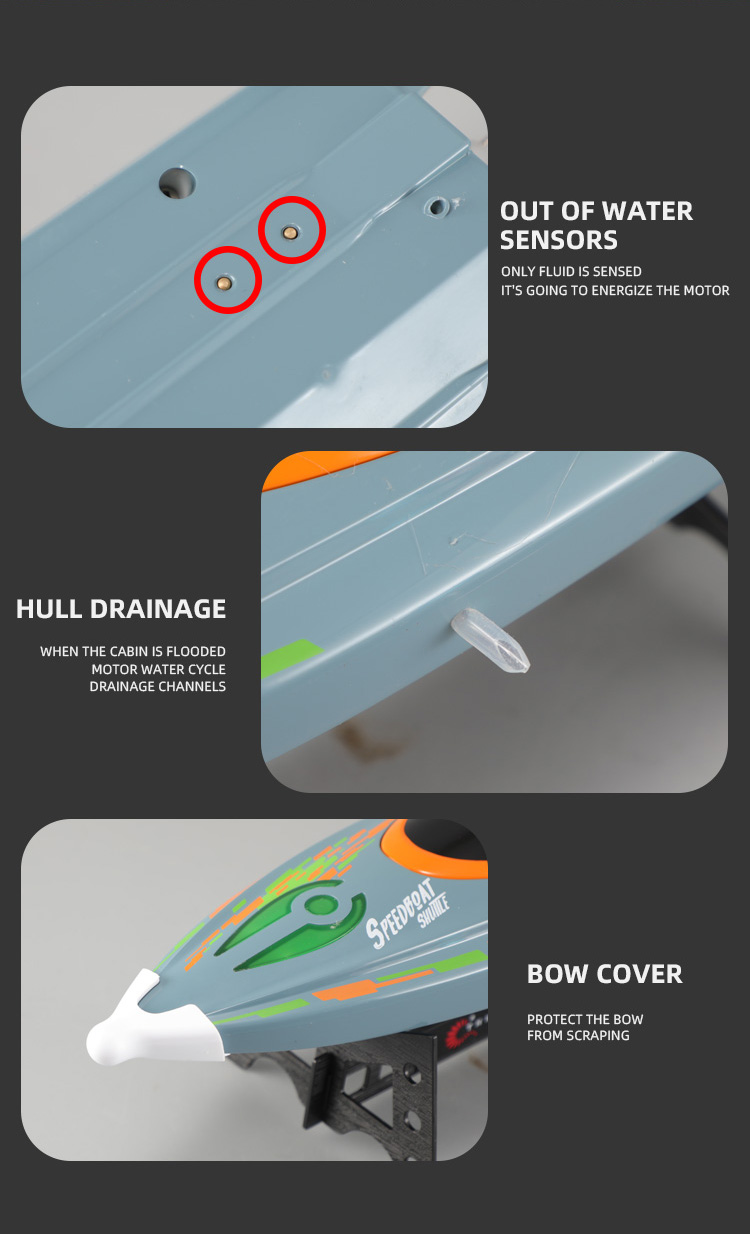 OUT OF WATER SENSORS

ONLY FLUID IS SENSED
IT'S GOING TO ENERGIZE THE MOTOR

HULL DRAINAGE

WHEN THE CABIN IS FLOODED
MOTOR WATER CYCLE
DRAINAGE CHANNELS

SPEEDBOAT SHUTTLE

BOW COVER

PROTECT THE BOW
FROM SCRAPING