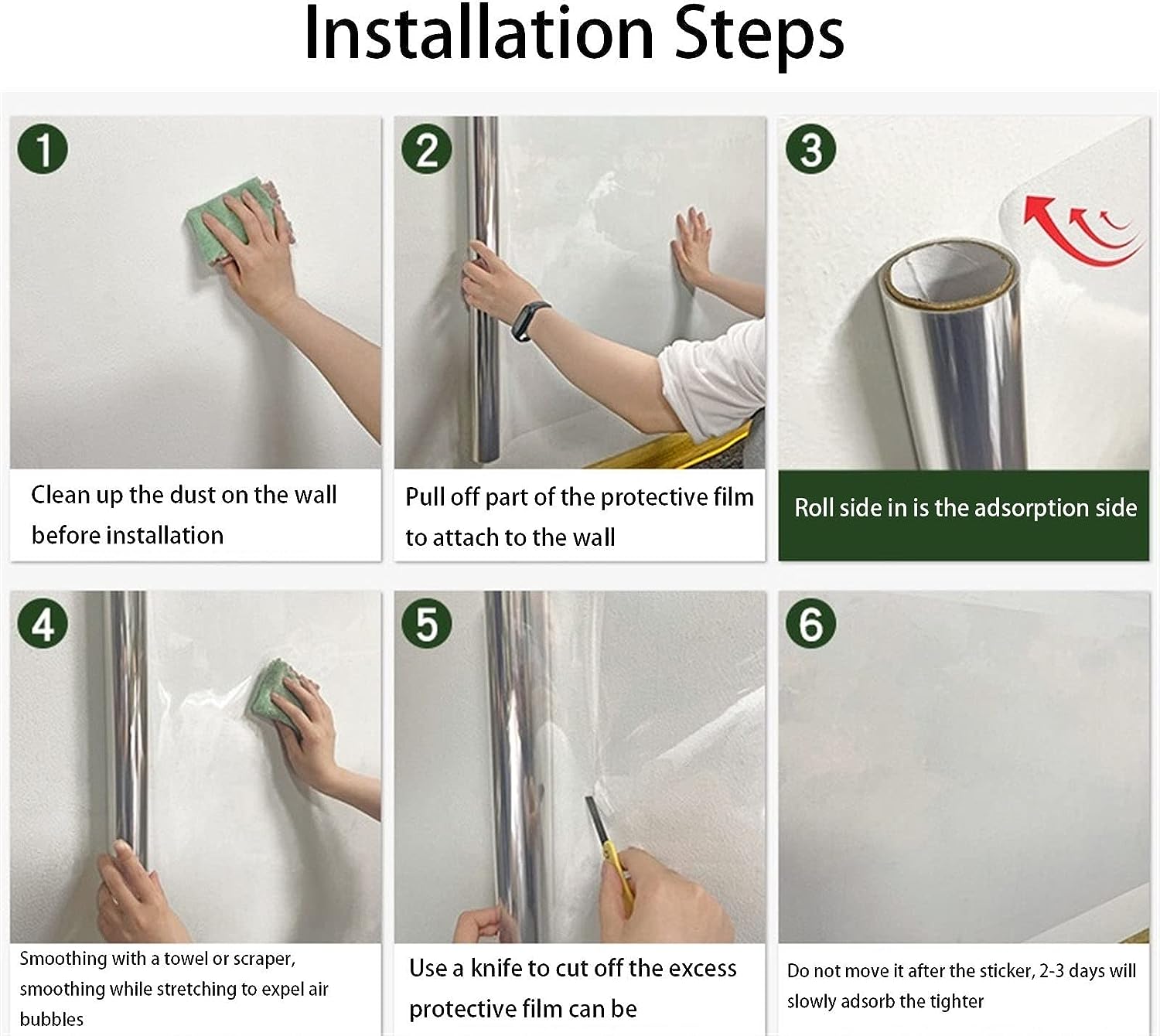 Installation Steps

1

Clean up the dust on the wall before installation

2

Pull off part of the protective film to attach to the wall

3

Roll side in is the adsorption side

4

Smoothing with a towel or scraper, smoothing while stretching to expel air bubbles

5

Use a knife to cut off the excess protective film can be

6

Do not move it after the sticker, 2-3 days will slowly adsorb the tighter