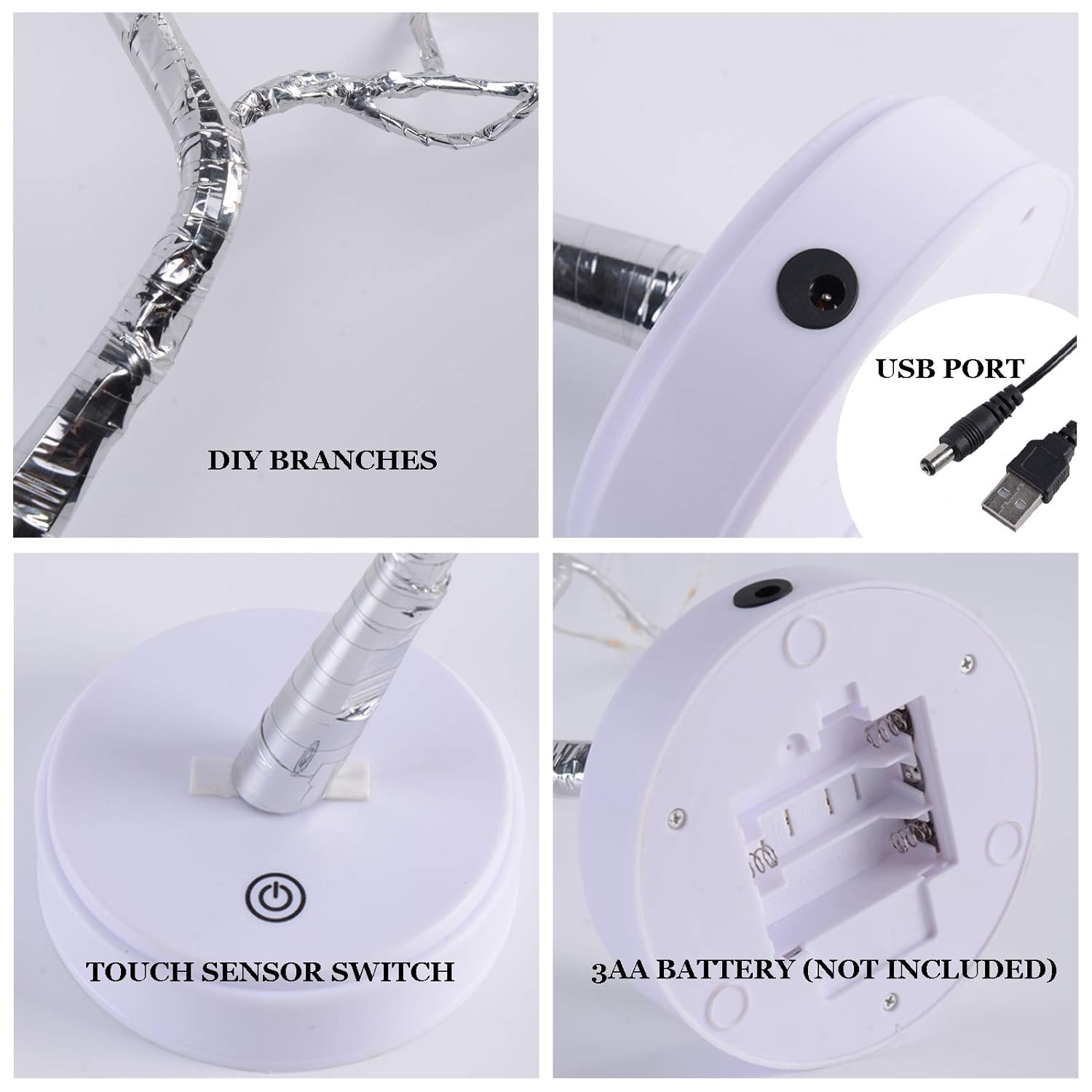 DIY BRANCHES

USB PORT

TOUCH SENSOR SWITCH

3AA BATTERY (NOT INCLUDED)