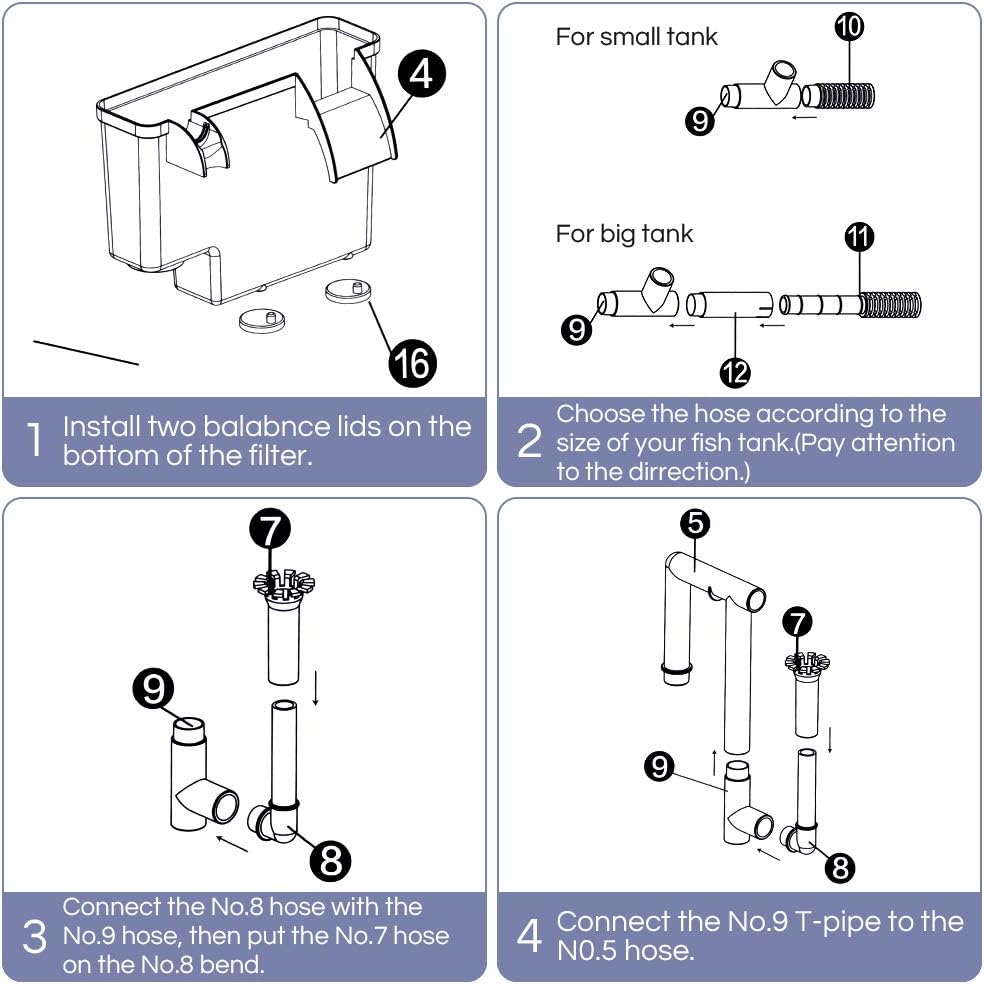 4

16

1 Install two balabnce lids on the bottom of the filter.

For small tank

10

9

For big tank

11

9

12

2 Choose the hose according to the size of your fish tank.(Pay attention to the dirrection.)

7

9

8

3 Connect the No.8 hose with the No.9 hose, then put the No.7 hose on the No.8 bend.

5

7

9

8

4 Connect the No.9 T-pipe to the N0.5 hose.