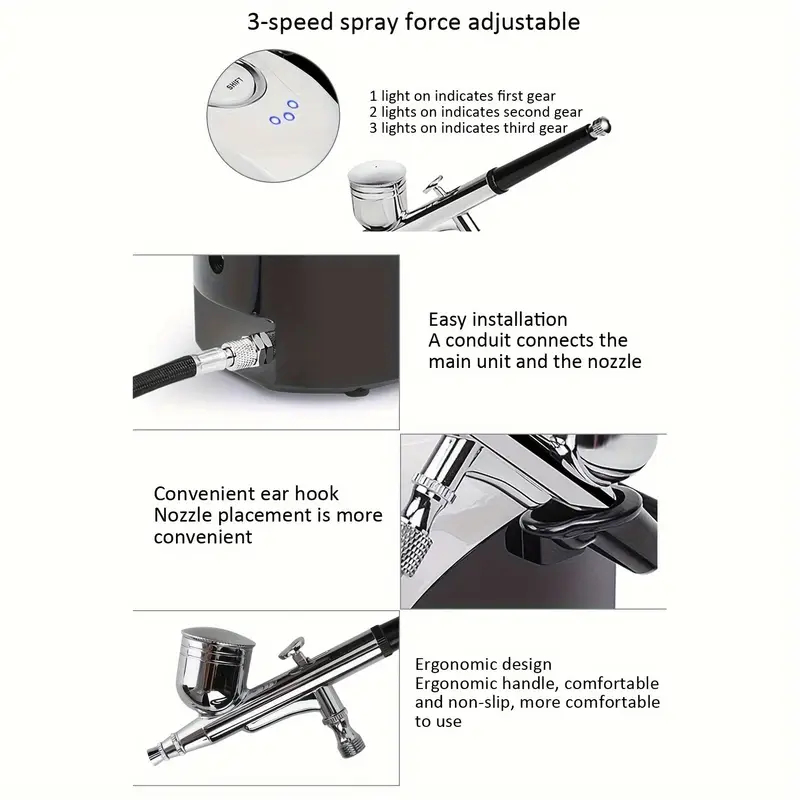 3-speed spray force adjustable

SHIFT

1 light on indicates first gear
2 lights on indicates second gear
3 lights on indicates third gear

Easy installation
A conduit connects the main unit and the nozzle

Convenient ear hook
Nozzle placement is more convenient

Ergonomic design
Ergonomic handle, comfortable and non-slip, more comfortable to use