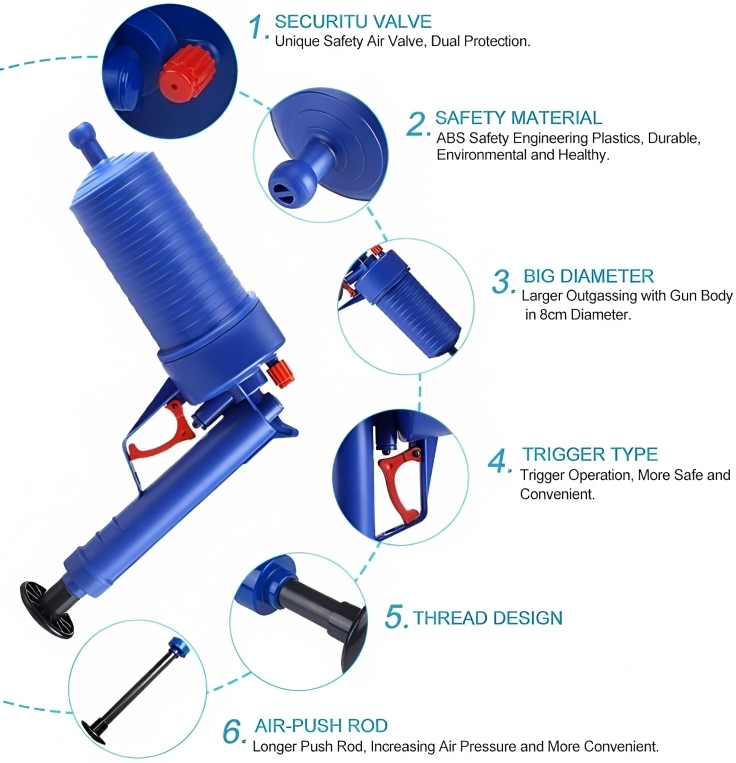 1. SECURITU VALVE
Unique Safety Air Valve, Dual Protection.

2. SAFETY MATERIAL
ABS Safety Engineering Plastics, Durable, Environmental and Healthy.

3. BIG DIAMETER
Larger Outgassing with Gun Body in 8cm Diameter.

4. TRIGGER TYPE
Trigger Operation, More Safe and Convenient.

5. THREAD DESIGN

6. AIR-PUSH ROD
Longer Push Rod, Increasing Air Pressure and More Convenient.