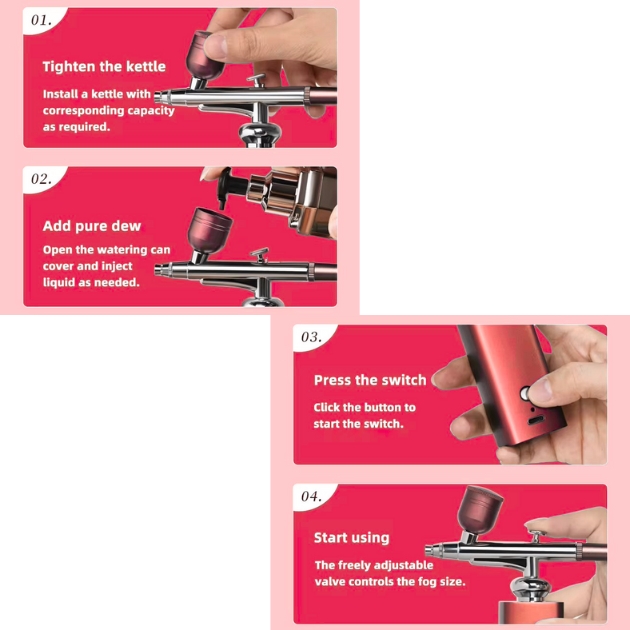 01.

Tighten the kettle

Install a kettle with corresponding capacity as required.

02.

Add pure dew

Open the watering can cover and inject liquid as needed.

03.

Press the switch

Click the button to start the switch.

04.

Start using

The freely adjustable valve controls the fog size.