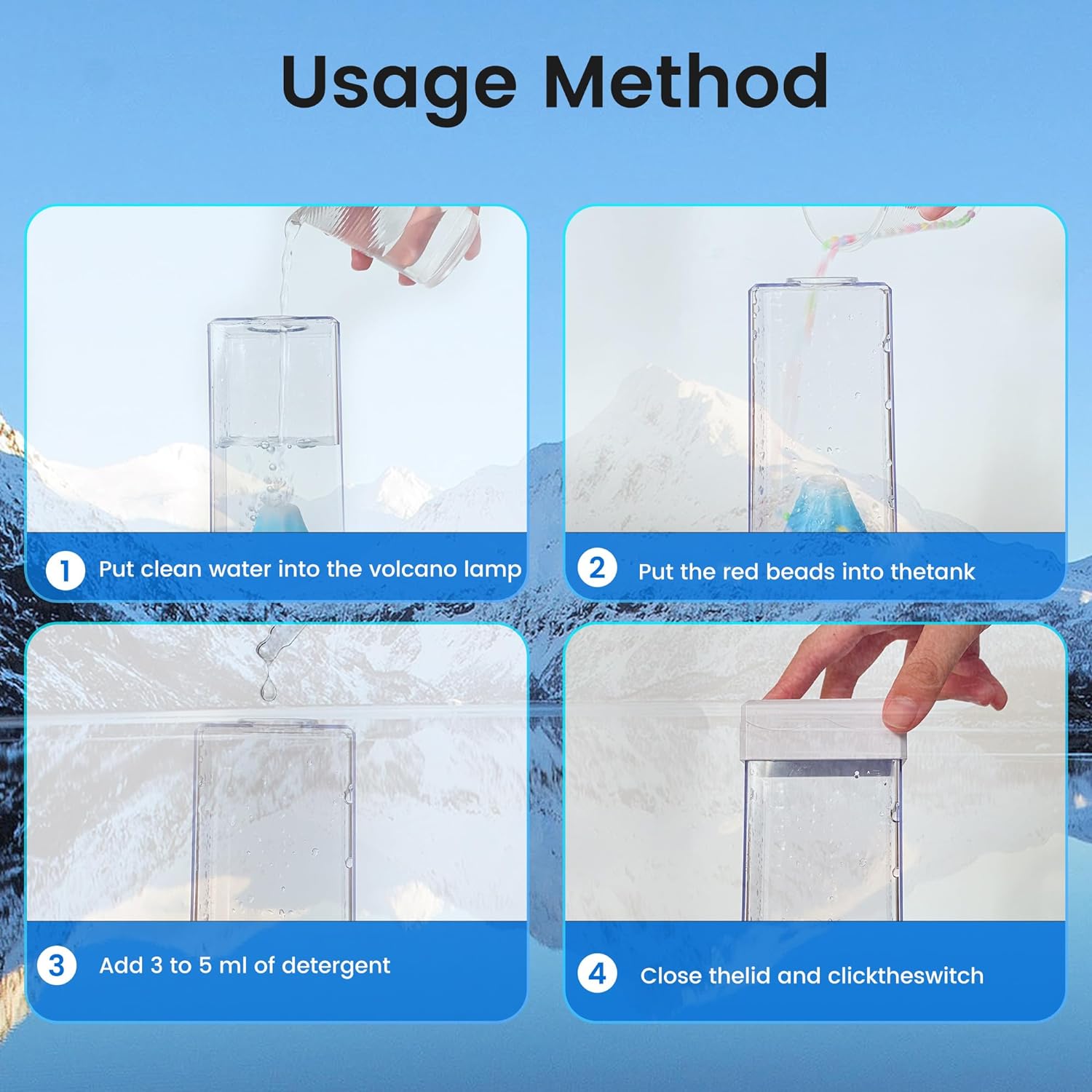 Usage Method

1 Put clean water into the volcano lamp

2 Put the red beads into thetank

3 Add 3 to 5 ml of detergent

4 Close thelid and clicktheswitch