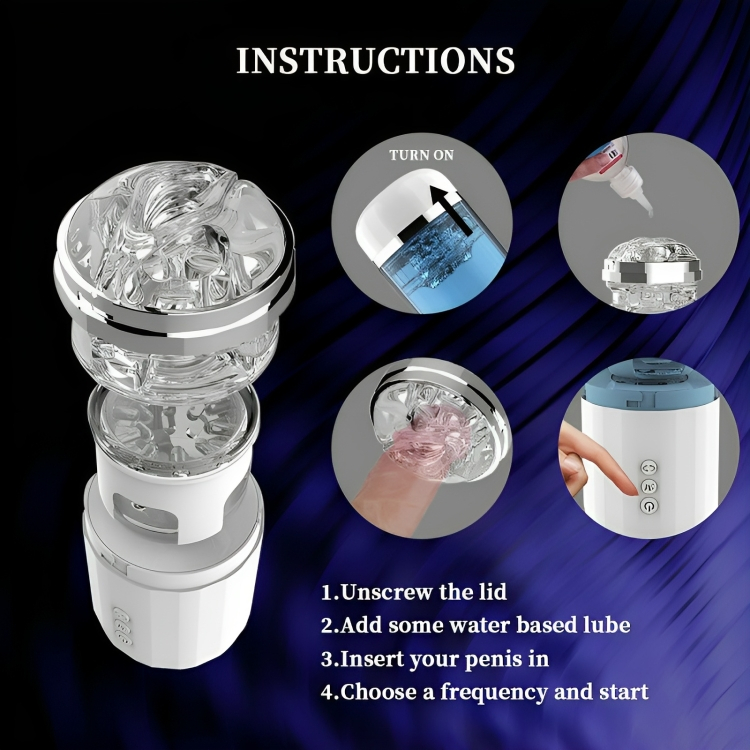 INSTRUCTIONS

TURN ON

1.Unscrew the lid
2.Add some water based lube
3.Insert your penis in
4.Choose a frequency and start