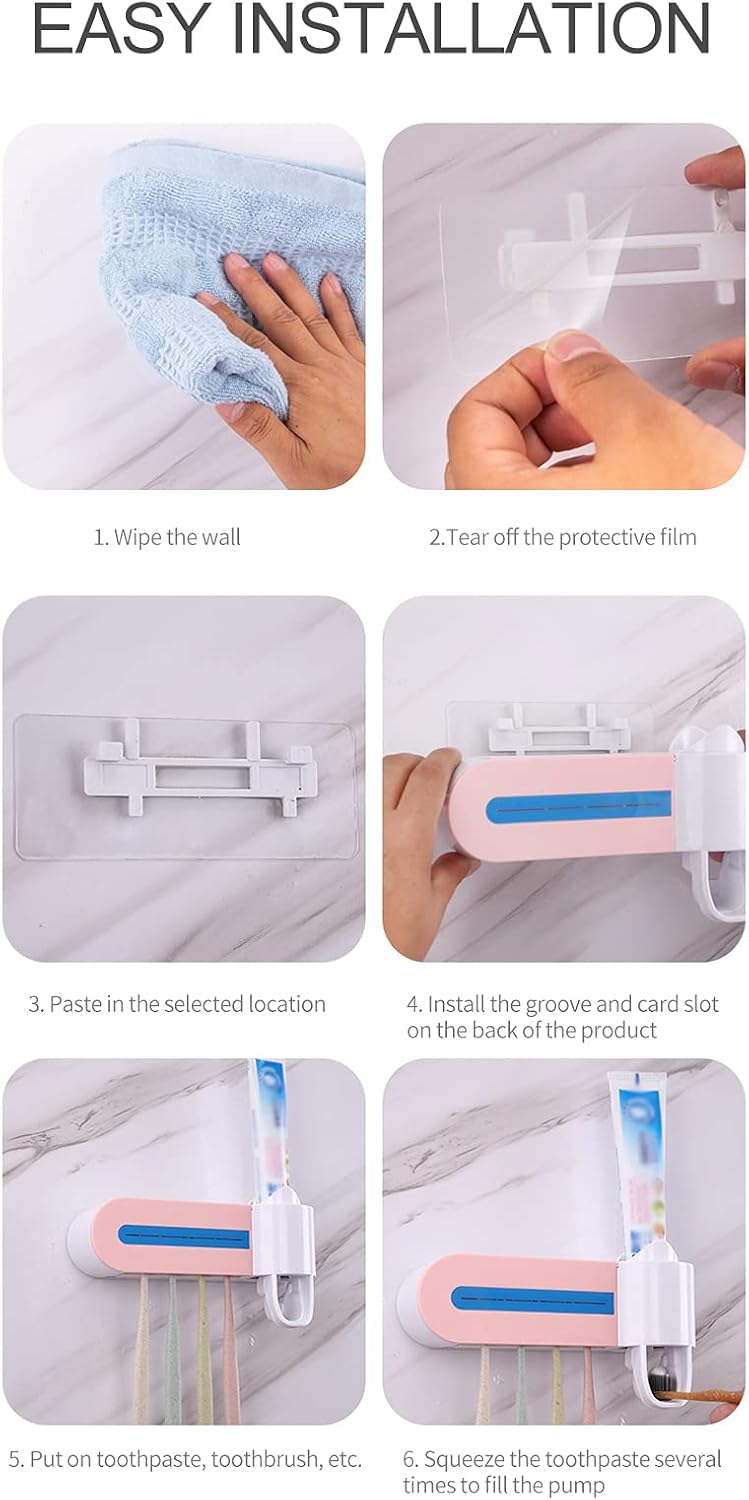 EASY INSTALLATION

1. Wipe the wall

2.Tear off the protective film

3. Paste in the selected location

4. Install the groove and card slot on the back of the product

5. Put on toothpaste, toothbrush, etc.

6. Squeeze the toothpaste several times to fill the pump