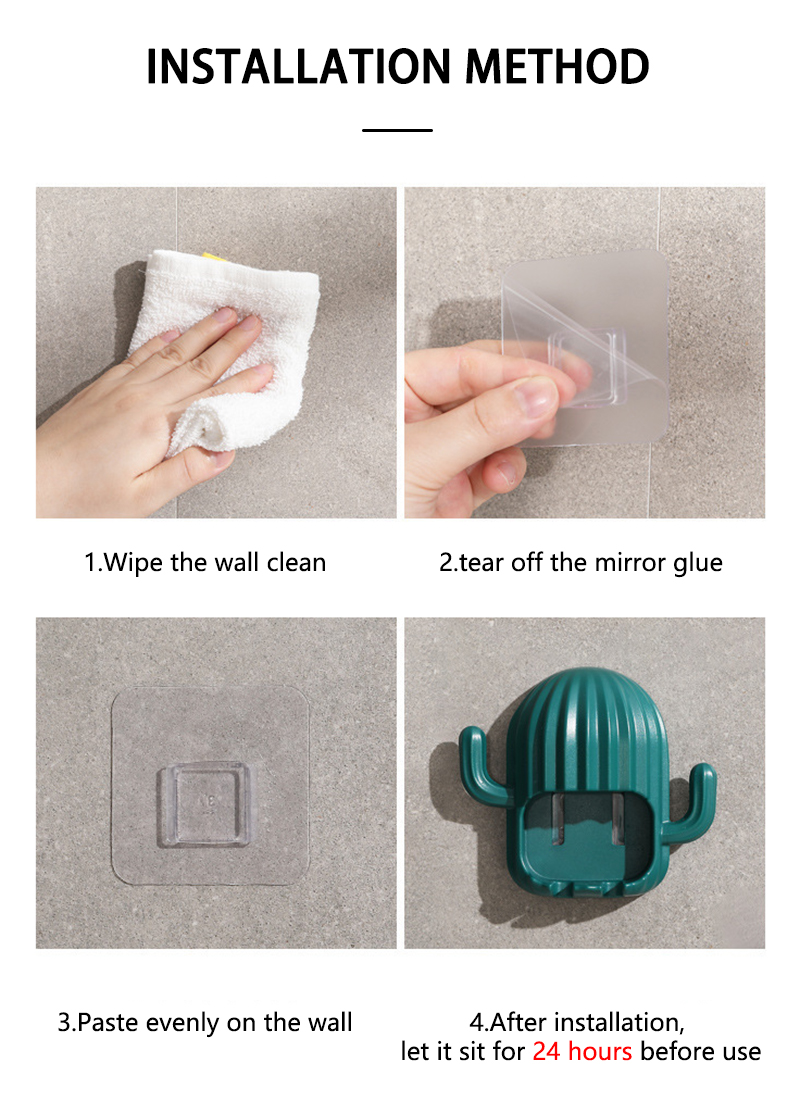 INSTALLATION METHOD

1.Wipe the wall clean

2.tear off the mirror glue

3.Paste evenly on the wall

4.After installation, let it sit for 24 hours before use