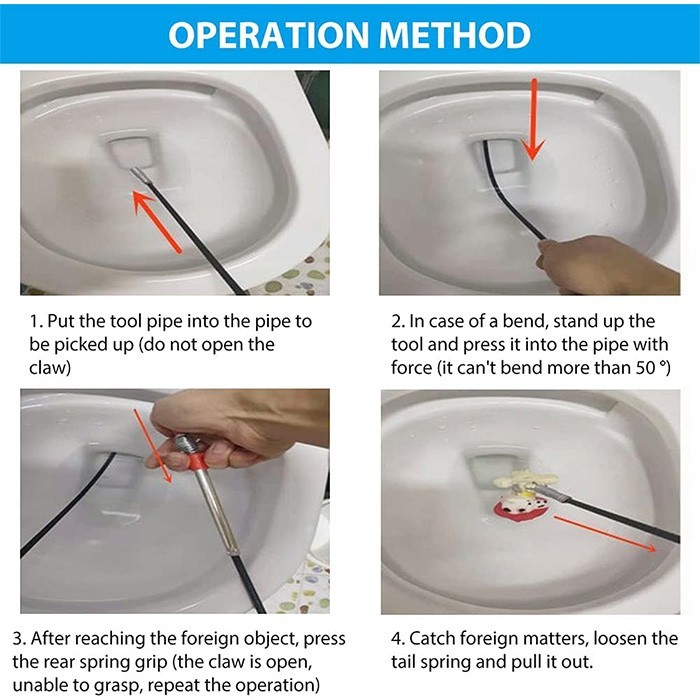 OPERATION METHOD

1. Put the tool pipe into the pipe to be picked up (do not open the claw)

2. In case of a bend, stand up the tool and press it into the pipe with force (it can't bend more than 50 °)

3. After reaching the foreign object, press the rear spring grip (the claw is open, unable to grasp, repeat the operation)

4. Catch foreign matters, loosen the tail spring and pull it out.