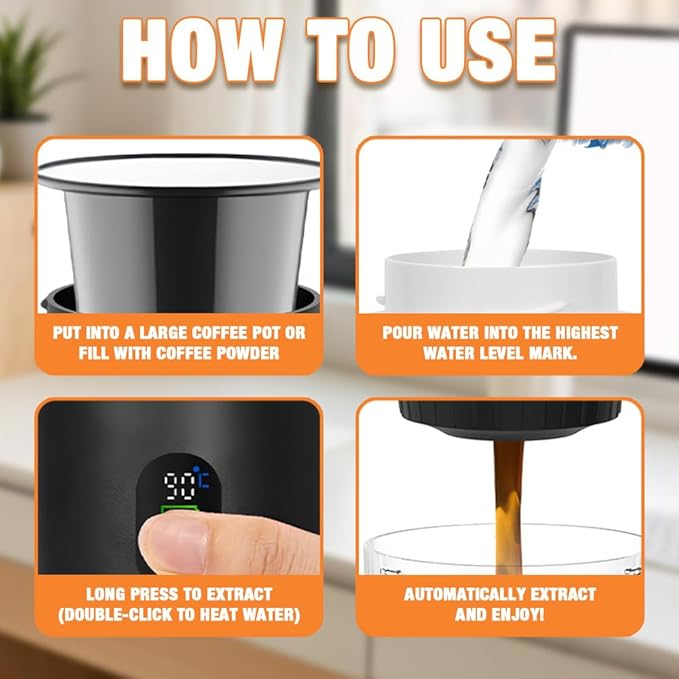 HOW TO USE

PUT INTO A LARGE COFFEE POT OR FILL WITH COFFEE POWDER

POUR WATER INTO THE HIGHEST WATER LEVEL MARK.

90°C

LONG PRESS TO EXTRACT (DOUBLE-CLICK TO HEAT WATER)

AUTOMATICALLY EXTRACT AND ENJOY!