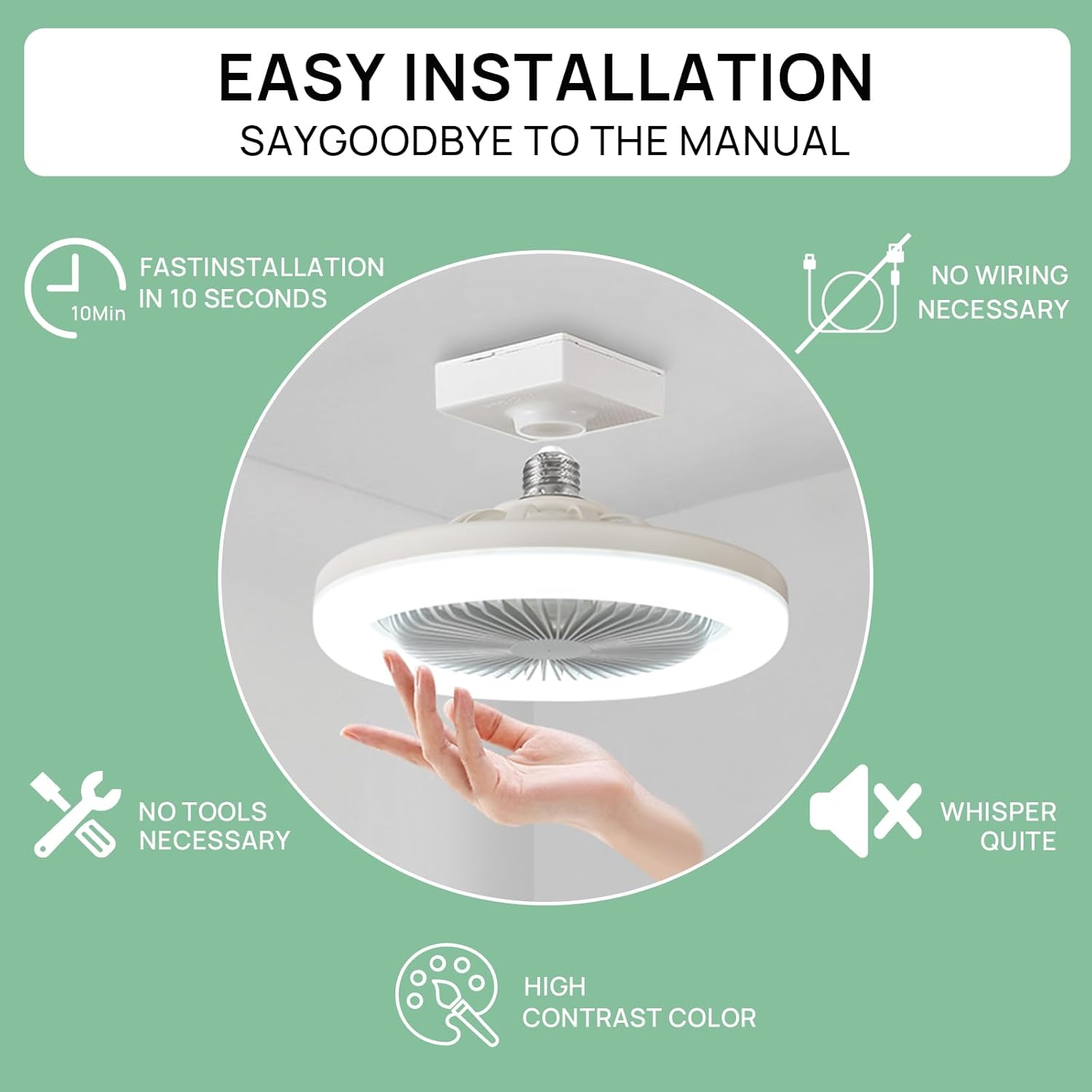 EASY INSTALLATION
SAYGOODBYE TO THE MANUAL

10Min
FASTINSTALLATION IN 10 SECONDS

NO WIRING NECESSARY

NO TOOLS NECESSARY

WHISPER QUITE

HIGH CONTRAST COLOR