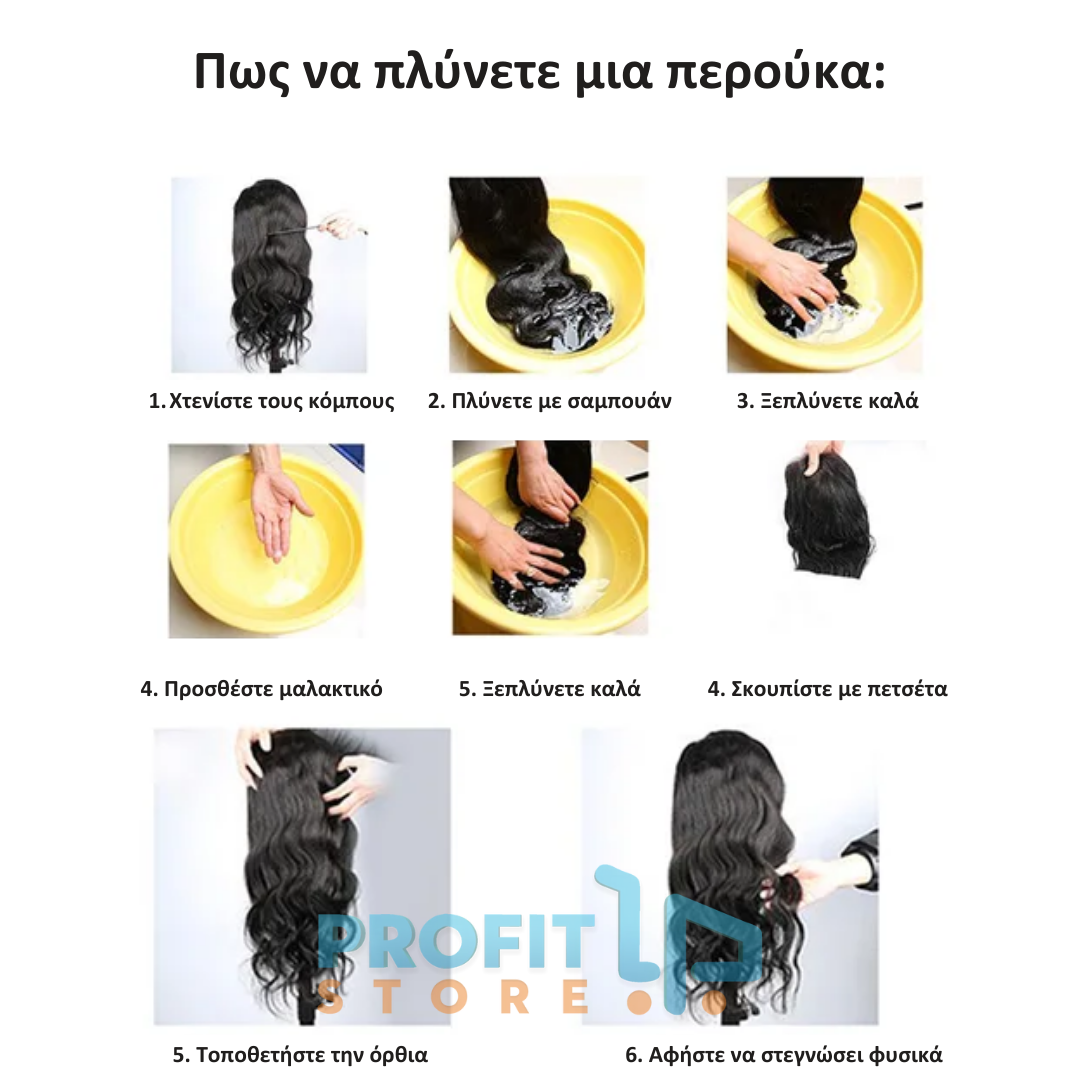 Πως να πλύνετε μια περούκα:

1. Χτενίστε τους κόμπους

2. Πλύνετε με σαμπουάν

3. Ξεπλύνετε καλά

4. Προσθέστε μαλακτικό

5. Ξεπλύνετε καλά

4. Σκουπίστε με πετσέτα

5. Τοποθετήστε την όρθια

6. Αφήστε να στεγνώσει φυσικά

PROFIT STORE