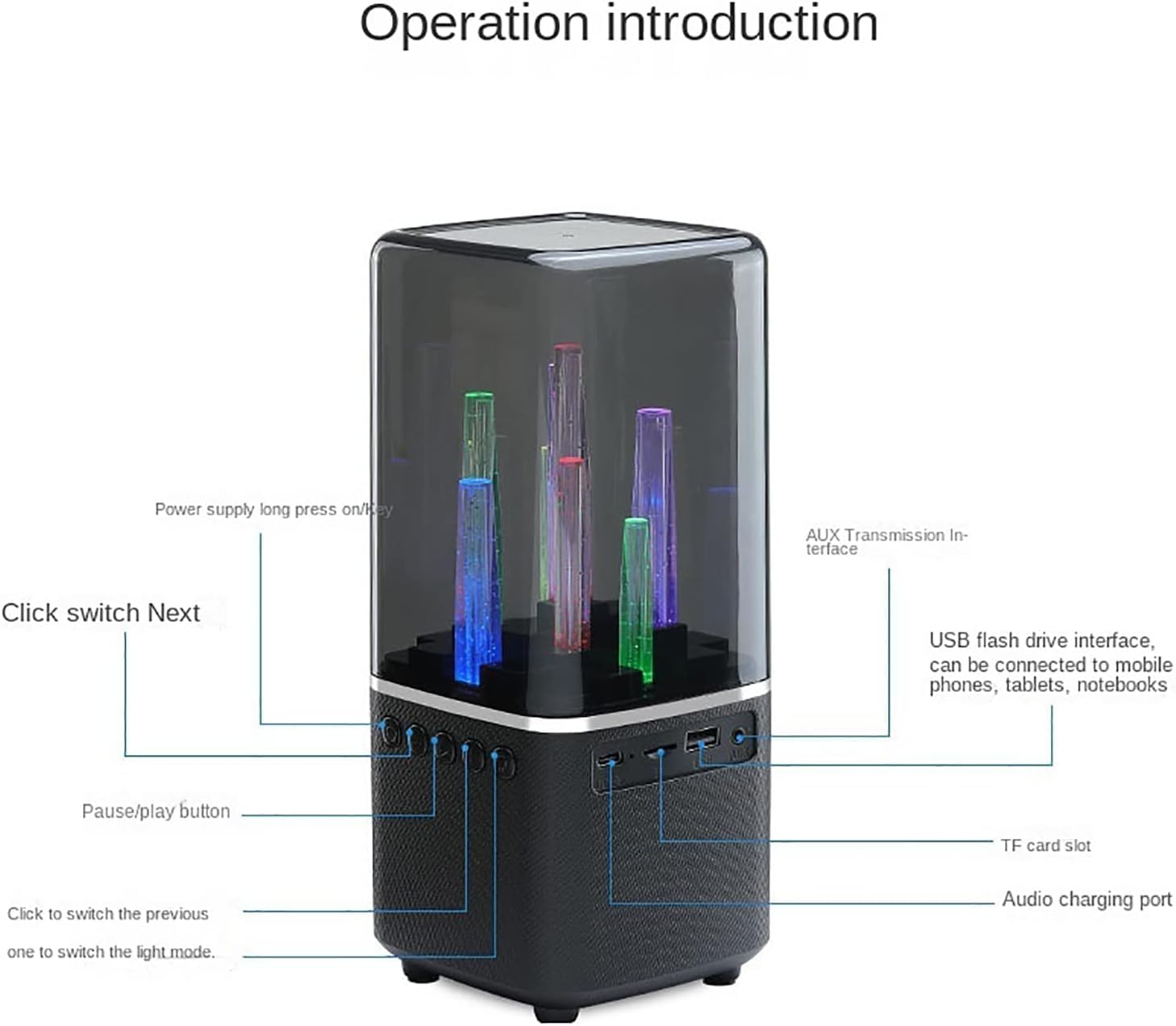 Operation introduction

Power supply long press on/Key

Click switch Next

Pause/play button

Click to switch the previous

one to switch the light mode.

AUX Transmission Interface

USB flash drive interface, can be connected to mobile phones, tablets, notebooks

TF card slot

Audio charging port