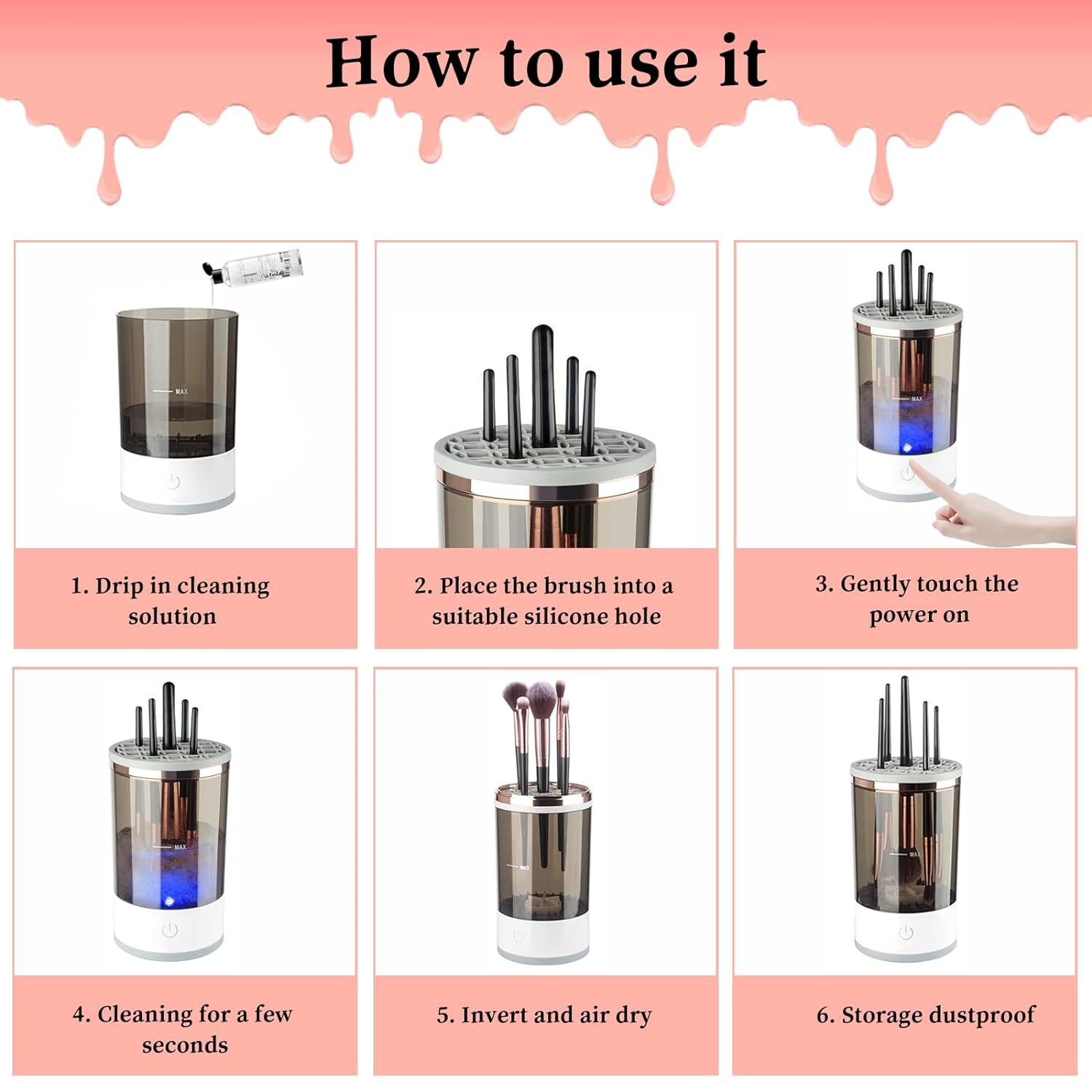 How to use it

MAX

1. Drip in cleaning solution

2. Place the brush into a suitable silicone hole

MAX

3. Gently touch the power on

MAX

4. Cleaning for a few seconds

MAX

5. Invert and air dry

MAX

6. Storage dustproof