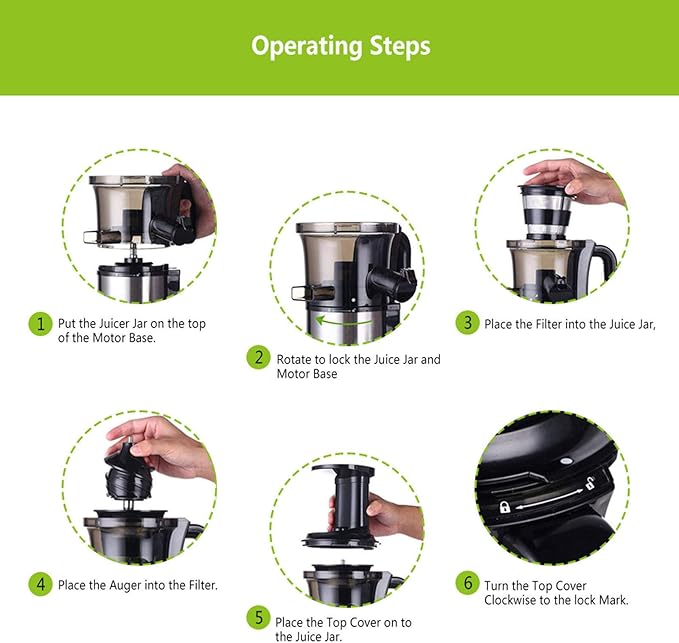 Operating Steps

1 Put the Juicer Jar on the top of the Motor Base.

2 Rotate to lock the Juice Jar and Motor Base

3 Place the Filter into the Juice Jar,

4 Place the Auger into the Filter.

5 Place the Top Cover on to the Juice Jar.

6 Turn the Top Cover Clockwise to the lock Mark.