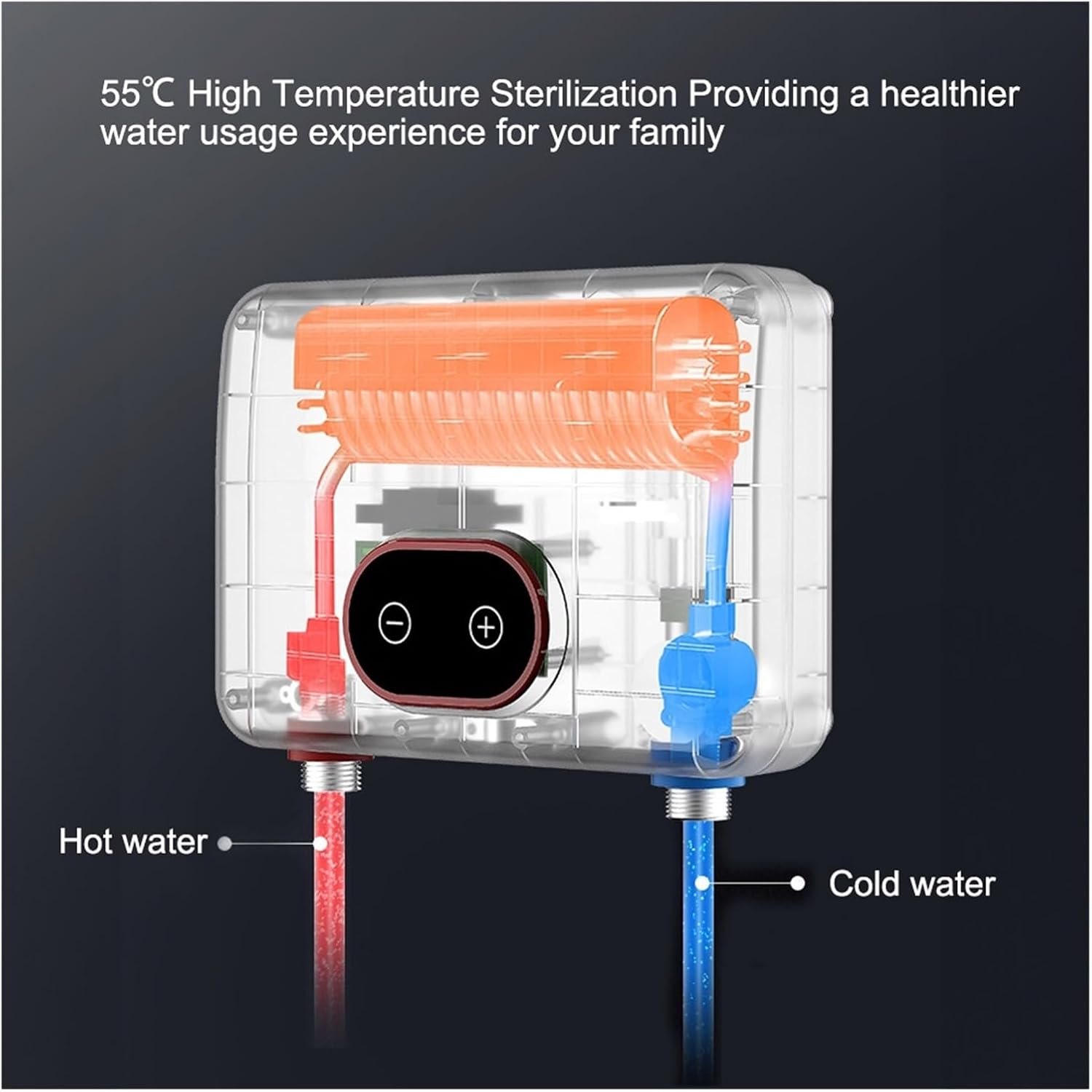 55℃ High Temperature Sterilization Providing a healthier water usage experience for your family

−
+

Hot water

Cold water