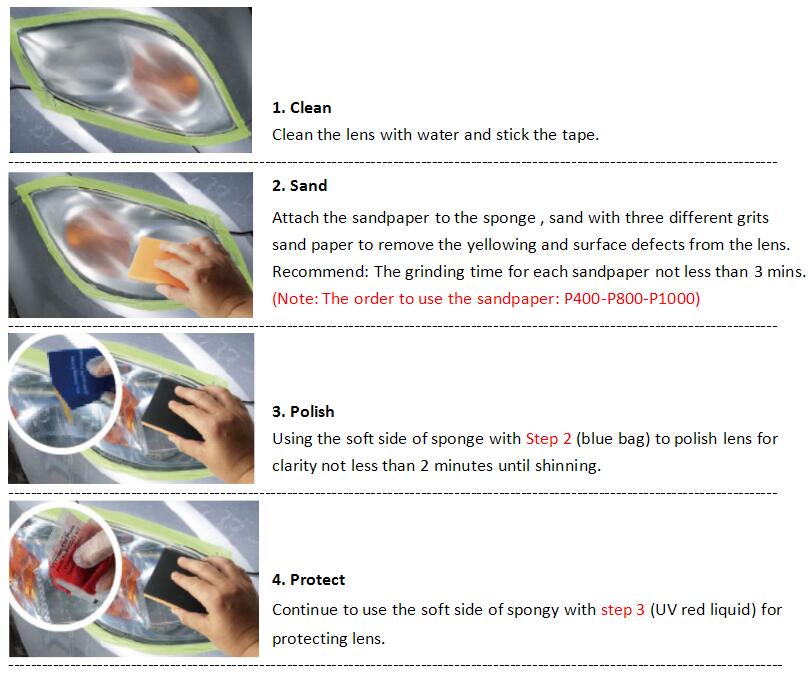 1. Clean
Clean the lens with water and stick the tape.

2. Sand
Attach the sandpaper to the sponge , sand with three different grits sand paper to remove the yellowing and surface defects from the lens. Recommend: The grinding time for each sandpaper not less than 3 mins.
(Note: The order to use the sandpaper: P400-P800-P1000)

3. Polish
Using the soft side of sponge with Step 2 (blue bag) to polish lens for clarity not less than 2 minutes until shinning.

4. Protect
Continue to use the soft side of spongy with step 3 (UV red liquid) for protecting lens.