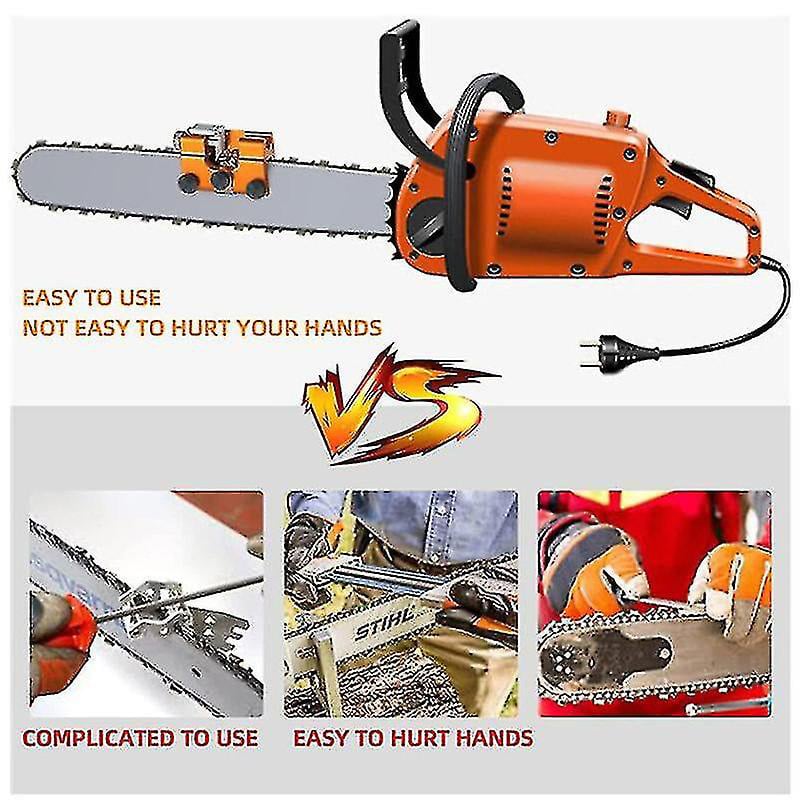 EASY TO USE
NOT EASY TO HURT YOUR HANDS

VS

STIHL

COMPLICATED TO USE EASY TO HURT HANDS