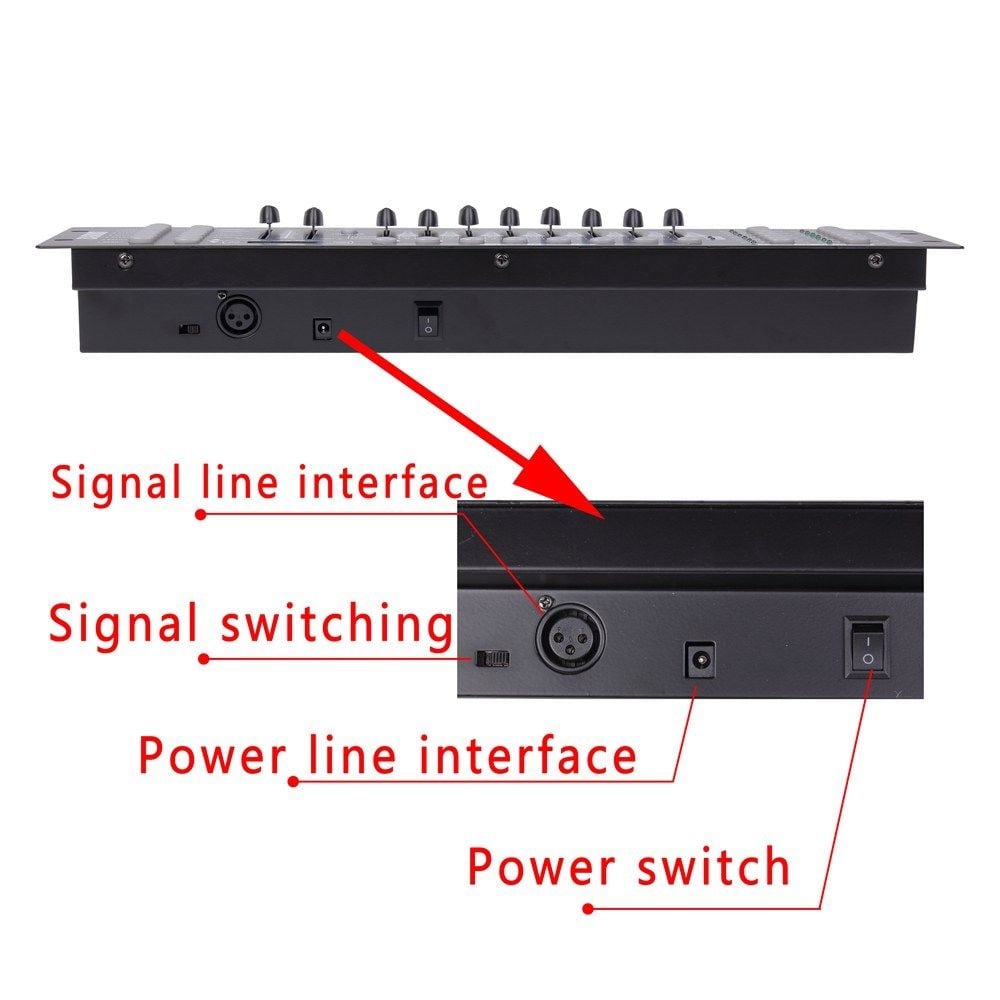 Signal line interface

Signal switching

Power line interface

Power switch