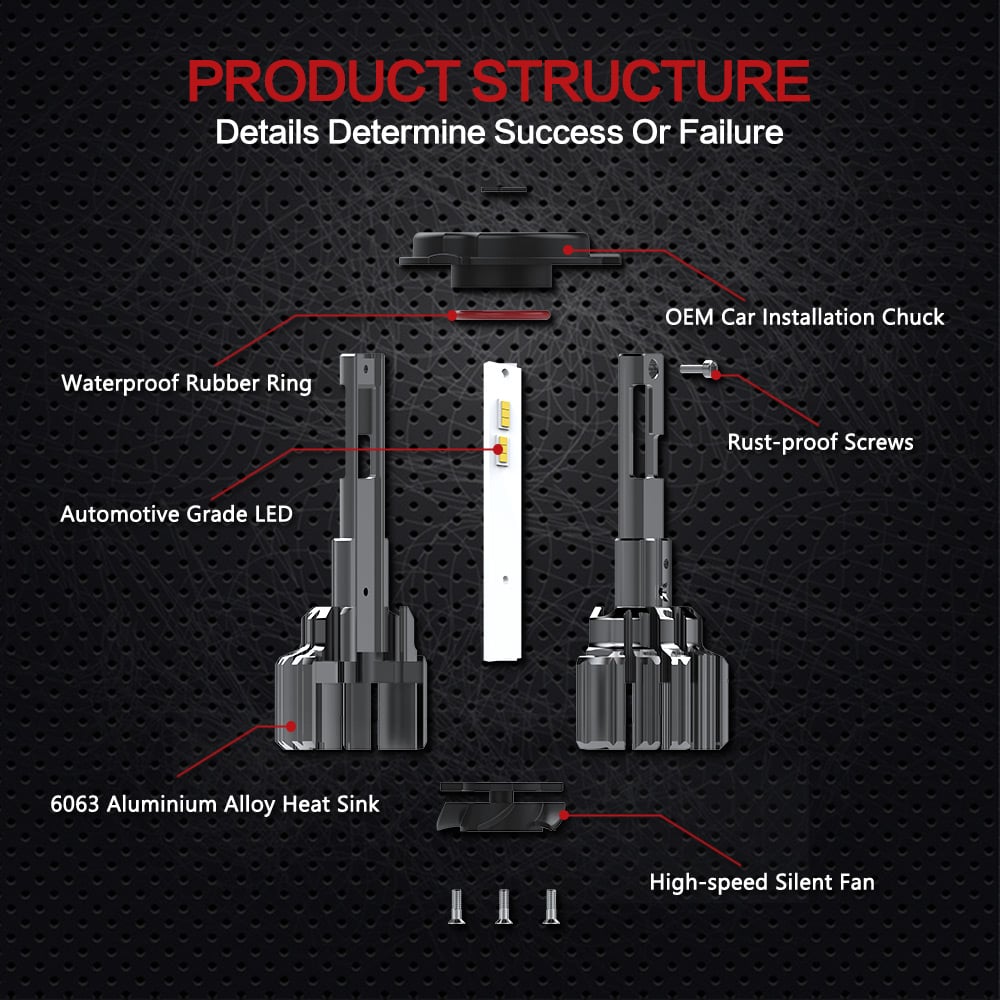 PRODUCT STRUCTURE
Details Determine Success Or Failure

OEM Car Installation Chuck

Waterproof Rubber Ring

Rust-proof Screws

Automotive Grade LED

6063 Aluminium Alloy Heat Sink

High-speed Silent Fan