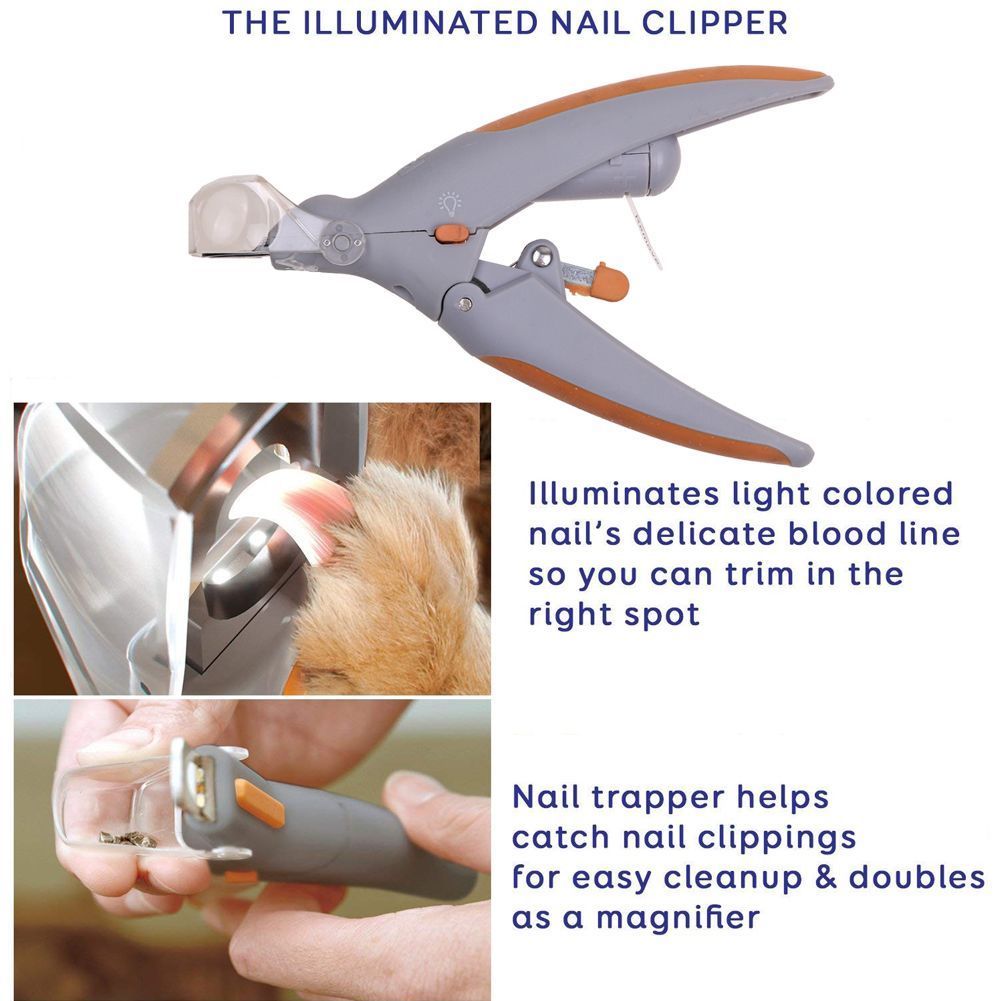 THE ILLUMINATED NAIL CLIPPER

Illuminates light colored nail's delicate blood line so you can trim in the right spot

Nail trapper helps catch nail clippings for easy cleanup & doubles as a magnifier