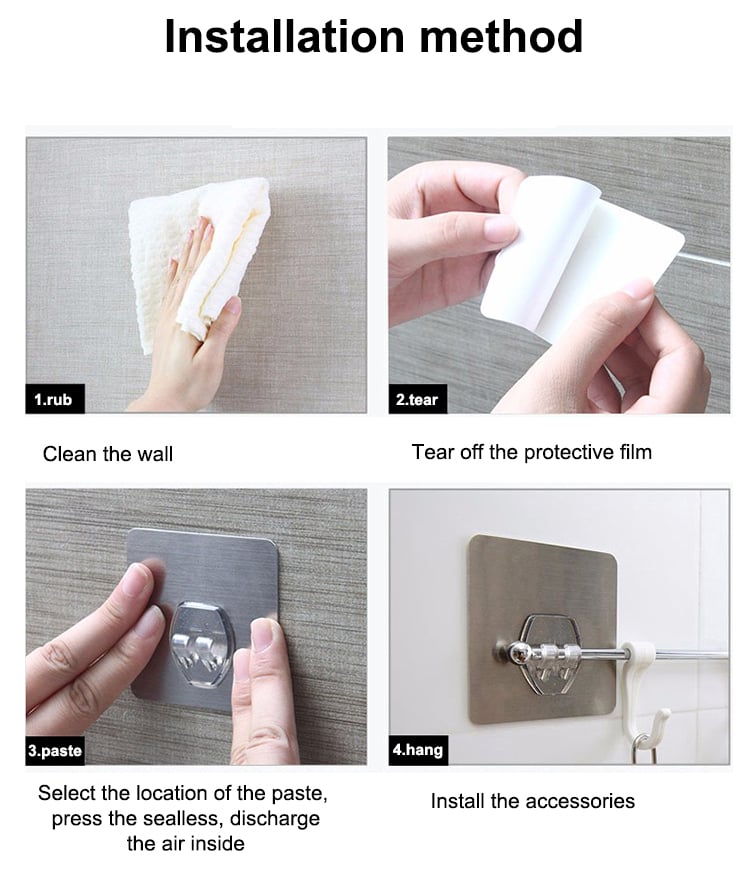 Installation method

1.rub

Clean the wall

2.tear

Tear off the protective film

3.paste

Select the location of the paste, press the sealless, discharge the air inside

4.hang

Install the accessories