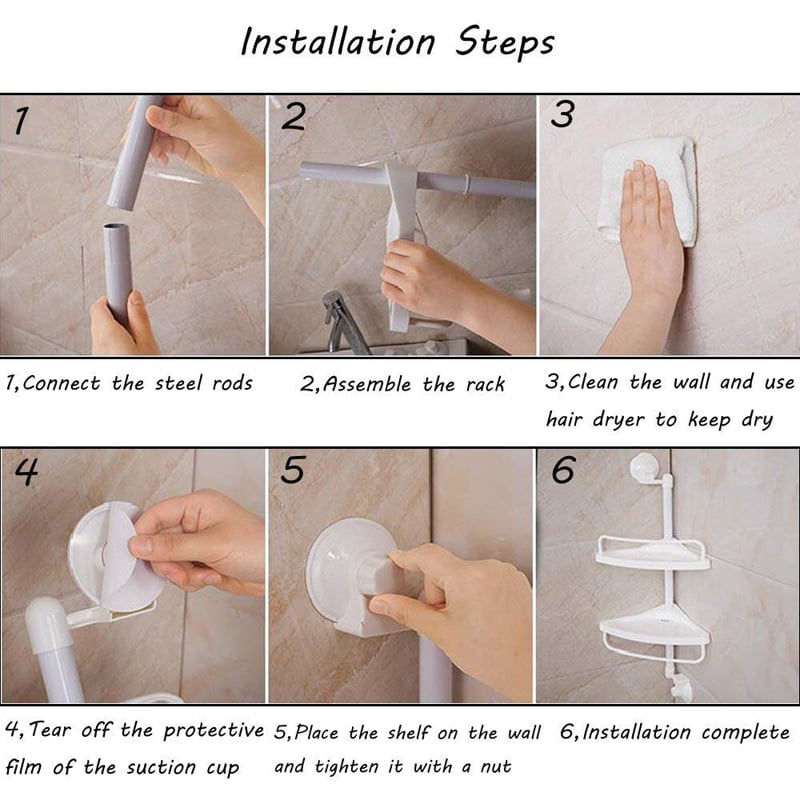 Installation Steps

1

2

3

1,Connect the steel rods

2,Assemble the rack

3,Clean the wall and use hair dryer to keep dry

4

5

6

4,Tear off the protective film of the suction cup

5,Place the shelf on the wall and tighten it with a nut

6,Installation complete