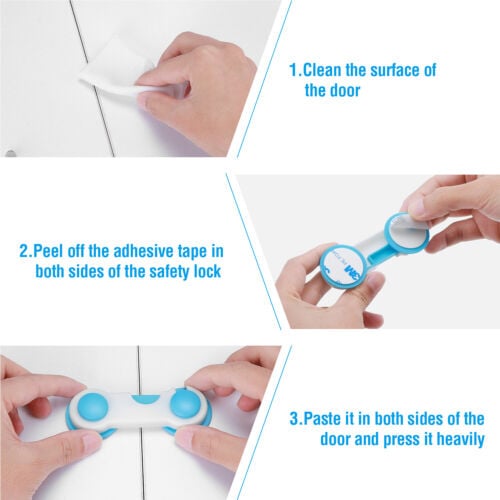 1.Clean the surface of the door

2.Peel off the adhesive tape in both sides of the safety lock

3M

3.Paste it in both sides of the door and press it heavily