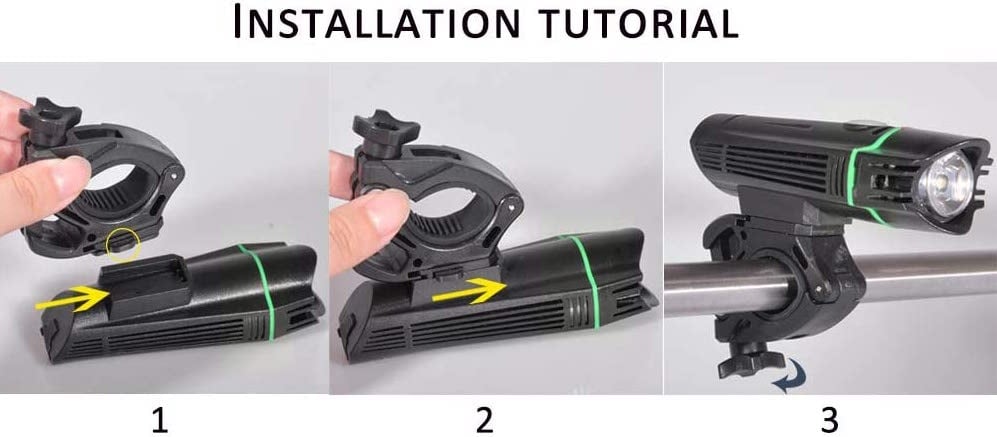 INSTALLATION TUTORIAL

1

2

3