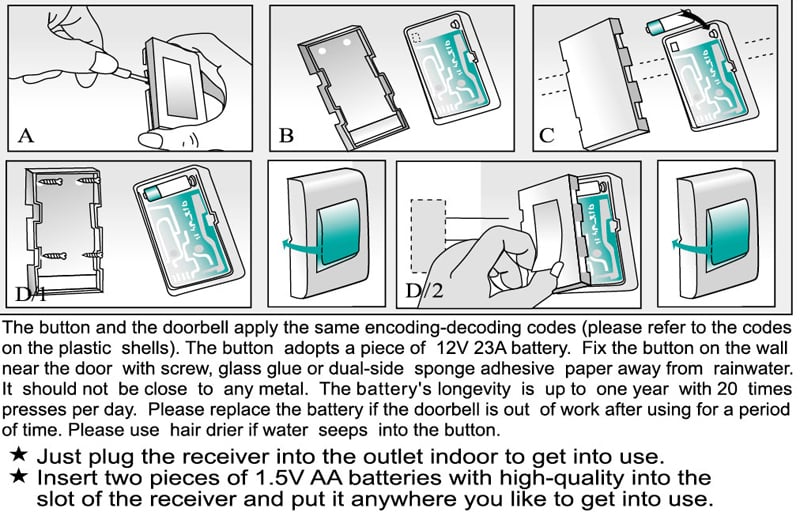 A

B

C

D/1

D/2

The button and the doorbell apply the same encoding-decoding codes (please refer to the codes on the plastic shells). The button adopts a piece of 12V 23A battery. Fix the button on the wall near the door with screw, glass glue or dual-side sponge adhesive paper away from rainwater. It should not be close to any metal. The battery's longevity is up to one year with 20 times presses per day. Please replace the battery if the doorbell is out of work after using for a period of time. Please use hair drier if water seeps into the button.

★ Just plug the receiver into the outlet indoor to get into use.
★ Insert two pieces of 1.5V AA batteries with high-quality into the slot of the receiver and put it anywhere you like to get into use.