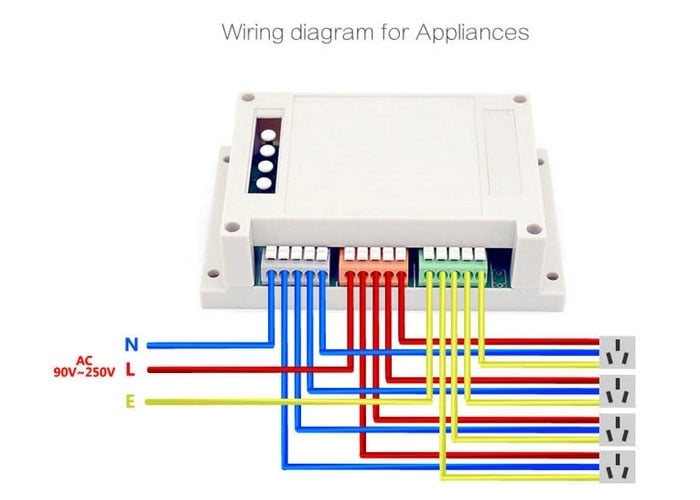 Wiring diagram for Appliances

N

AC
90V~250V

L

E