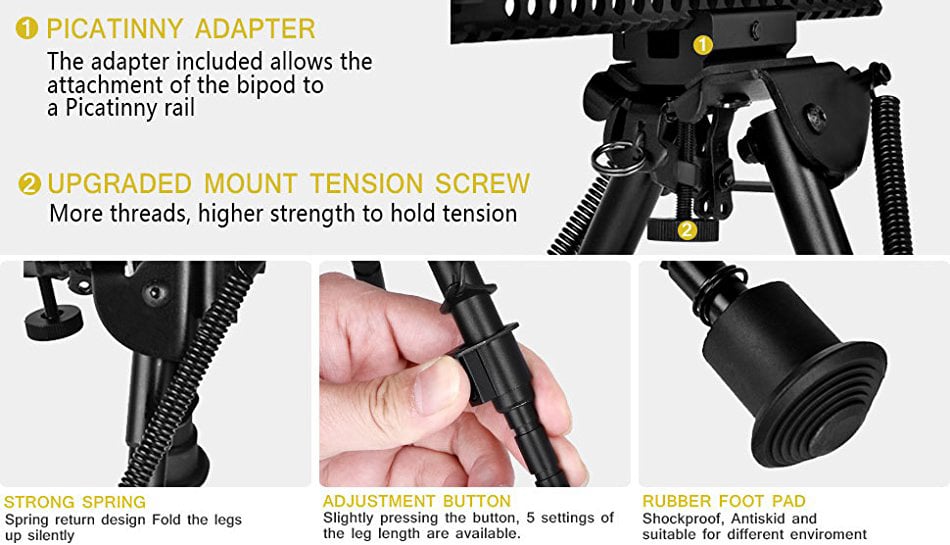 1 PICATINNY ADAPTER
The adapter included allows the attachment of the bipod to a Picatinny rail

2 UPGRADED MOUNT TENSION SCREW
More threads, higher strength to hold tension

1

2

STRONG SPRING
Spring return design Fold the legs up silently

ADJUSTMENT BUTTON
Slightly pressing the button, 5 settings of the leg length are available.

RUBBER FOOT PAD
Shockproof, Antiskid and suitable for different enviroment