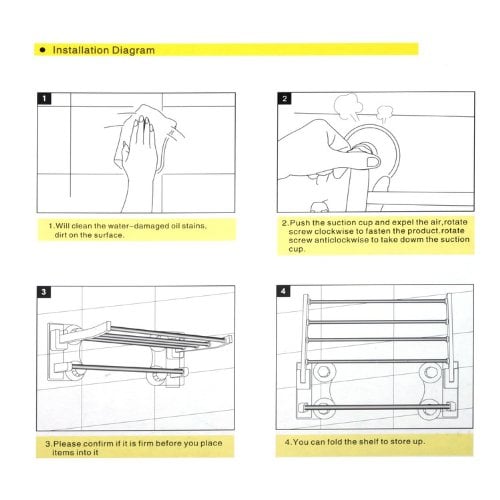 ● Installation Diagram

1

1.Will clean the water-damaged oil stains, dirt on the surface.

2

2.Push the suction cup and expel the air,rotate screw clockwise to fasten the product.rotate screw anticlockwise to take dowm the suction cup.

3

3.Please confirm if it is firm before you place items into it

4

4.You can fold the shelf to store up.