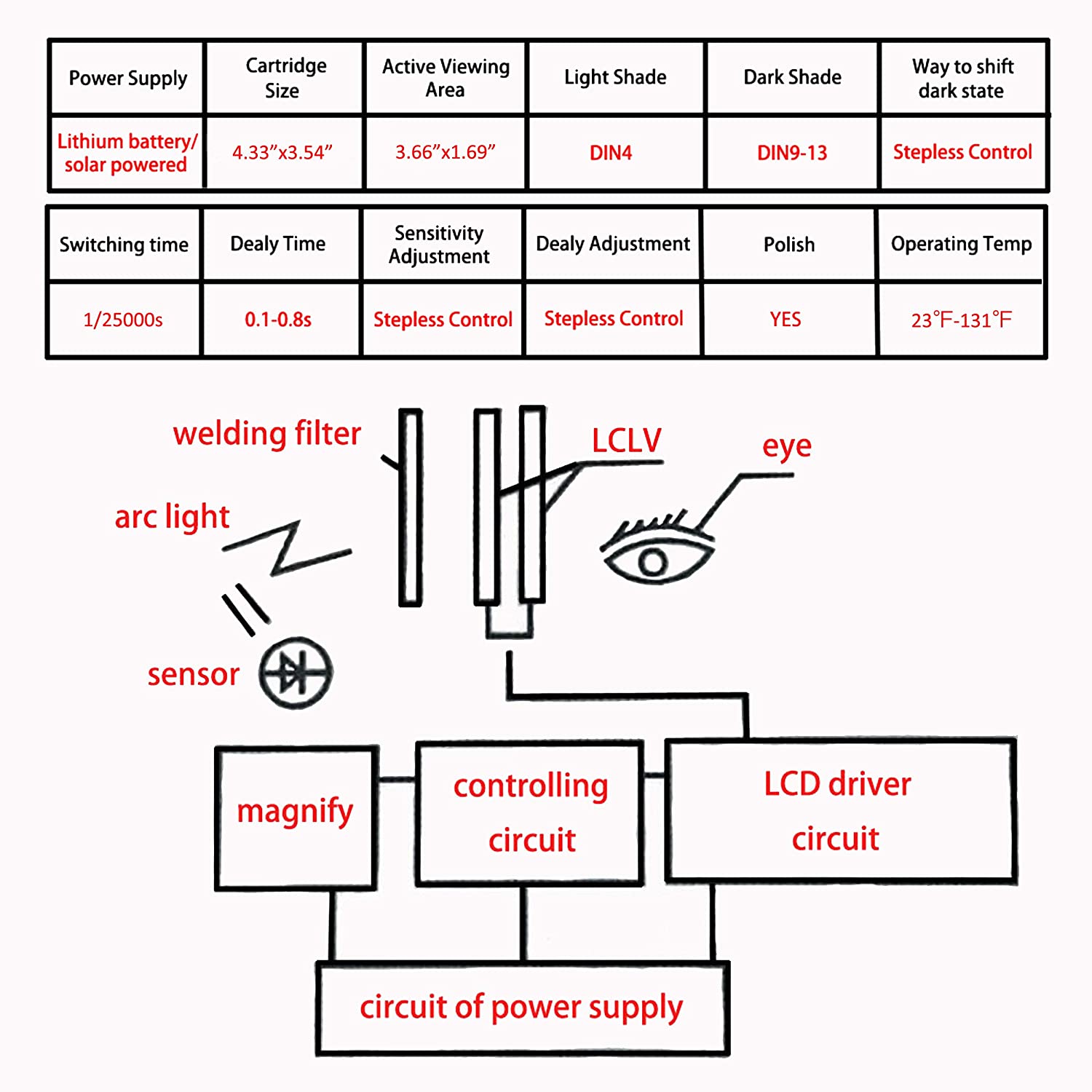 | Power Supply | Cartridge Size | Active Viewing Area | Light Shade | Dark Shade | Way to shift dark state |
|---|---|---|---|---|---|
| Lithium battery/ solar powered | 4.33”x3.54” | 3.66”x1.69” | DIN4 | DIN9-13 | Stepless Control |

| Switching time | Dealy Time | Sensitivity Adjustment | Dealy Adjustment | Polish | Operating Temp |
|---|---|---|---|---|---|
| 1/25000s | 0.1-0.8s | Stepless Control | Stepless Control | YES | 23°F-131°F |

welding filter

LCLV

eye

arc light

sensor

magnify

controlling circuit

LCD driver circuit

circuit of power supply