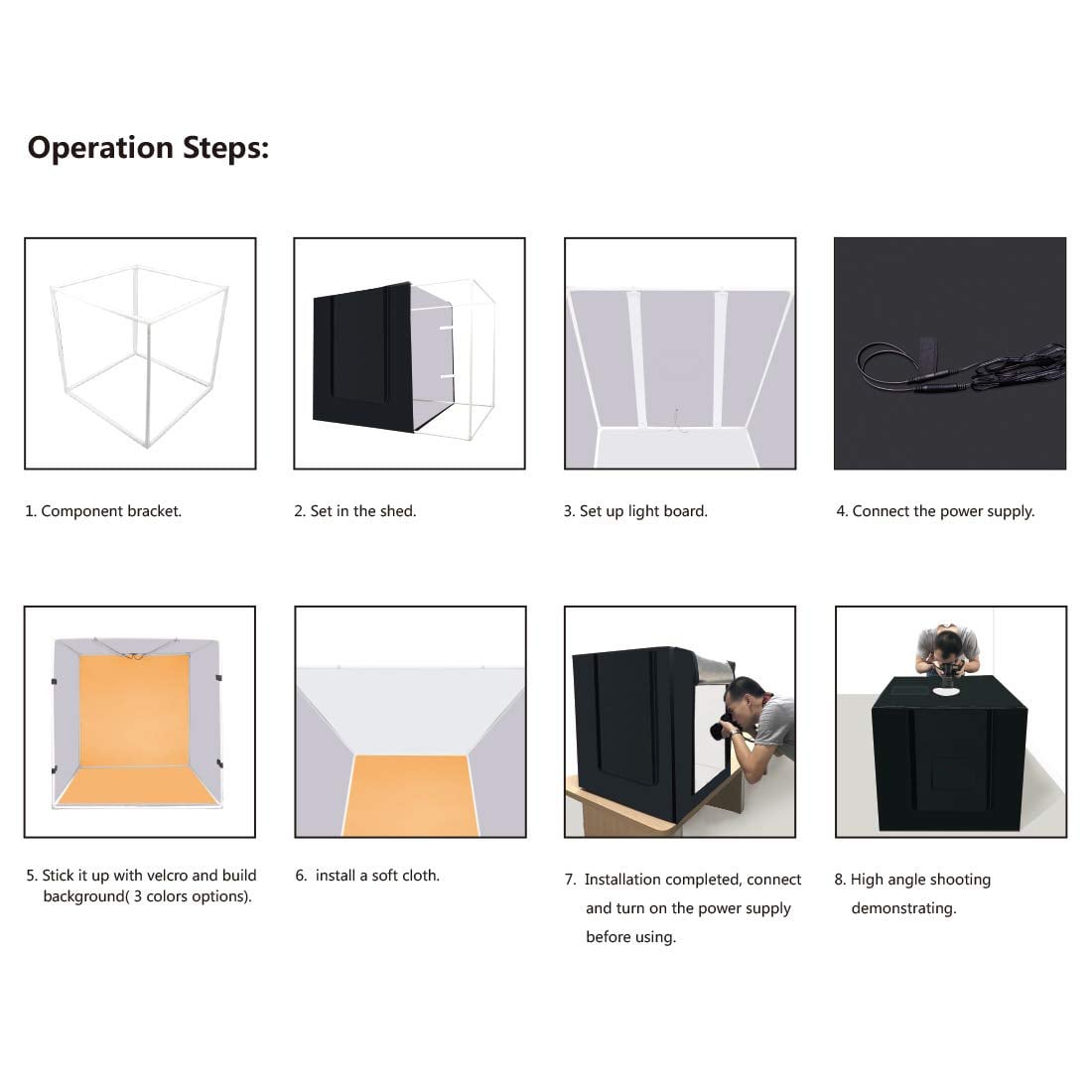 Operation Steps:

1. Component bracket.

2. Set in the shed.

3. Set up light board.

4. Connect the power supply.

5. Stick it up with velcro and build background( 3 colors options).

6. install a soft cloth.

7. Installation completed, connect and turn on the power supply before using.

8. High angle shooting demonstrating.