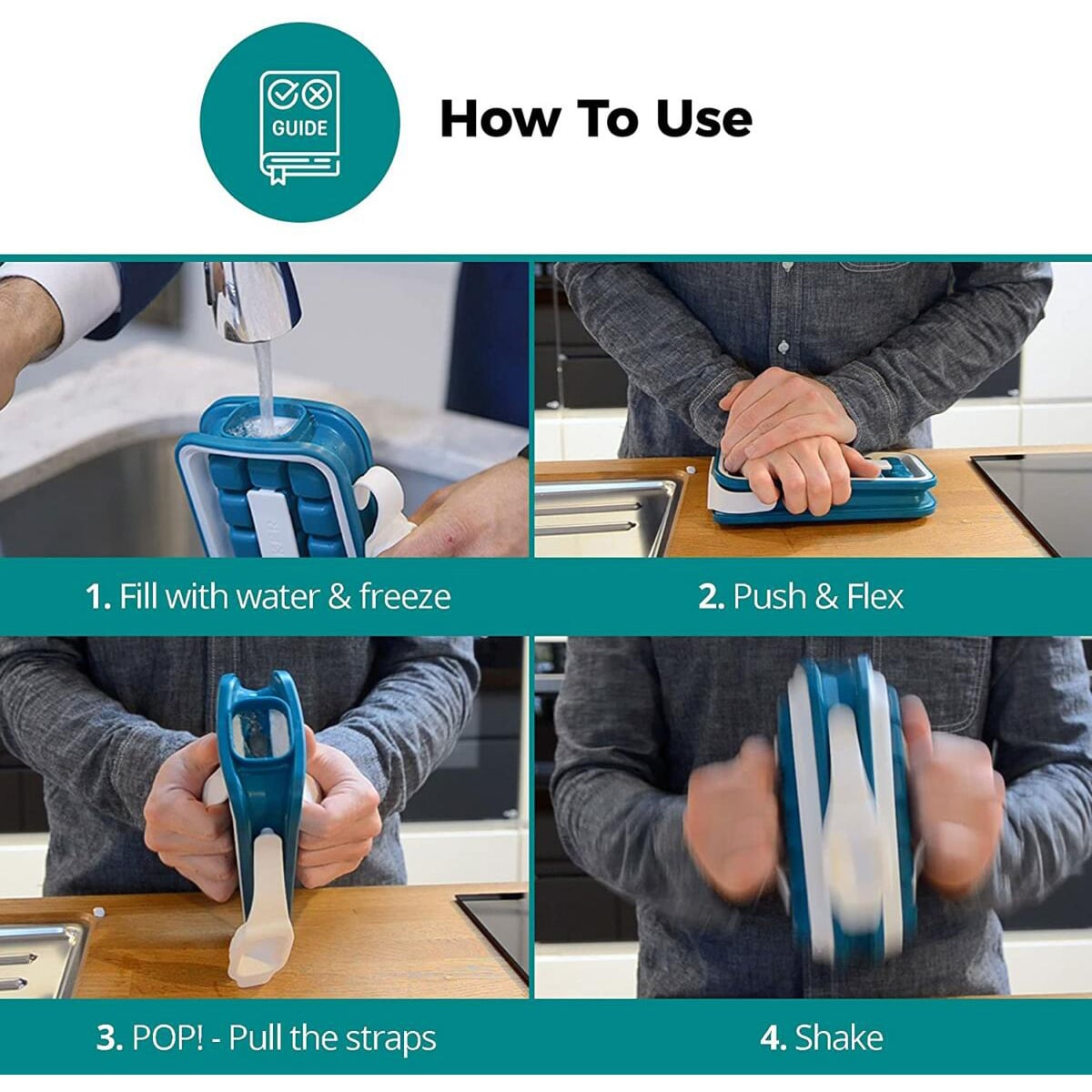 GUIDE

How To Use

1. Fill with water & freeze

2. Push & Flex

3. POP! - Pull the straps

4. Shake