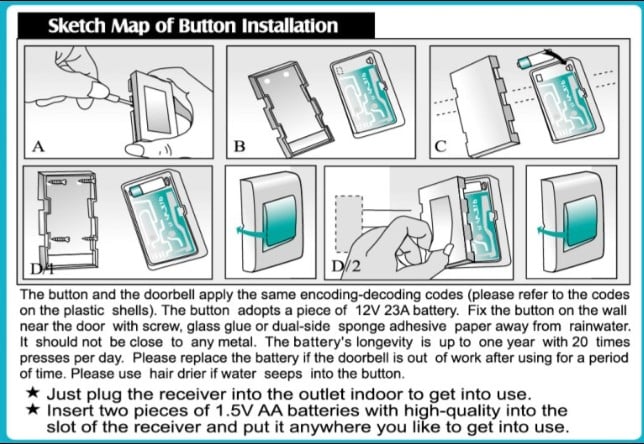 Sketch Map of Button Installation

A

B

C

D/1

D/2

The button and the doorbell apply the same encoding-decoding codes (please refer to the codes on the plastic shells). The button adopts a piece of 12V 23A battery. Fix the button on the wall near the door with screw, glass glue or dual-side sponge adhesive paper away from rainwater. It should not be close to any metal. The battery's longevity is up to one year with 20 times presses per day. Please replace the battery if the doorbell is out of work after using for a period of time. Please use hair drier if water seeps into the button.

★ Just plug the receiver into the outlet indoor to get into use.
★ Insert two pieces of 1.5V AA batteries with high-quality into the slot of the receiver and put it anywhere you like to get into use.