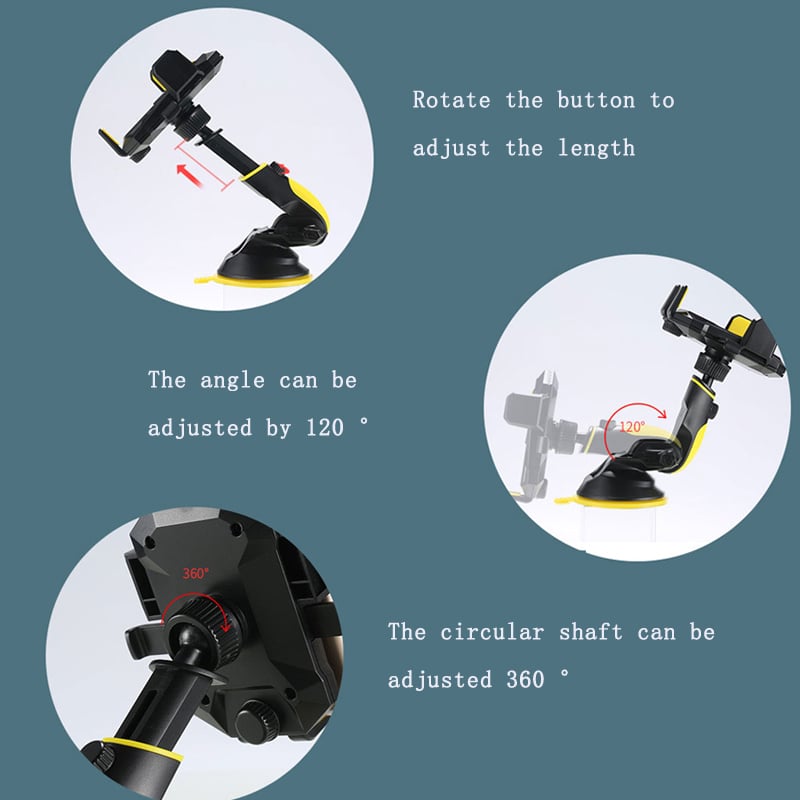 Rotate the button to adjust the length

The angle can be adjusted by 120 °

120°

360°

The circular shaft can be adjusted 360 °