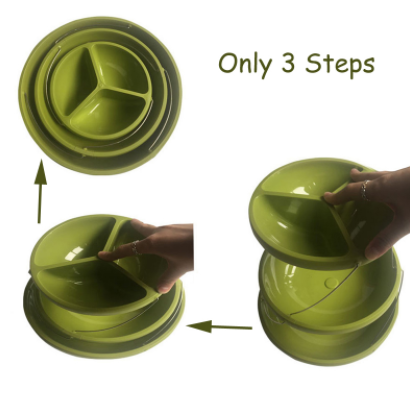 Only 3 Steps