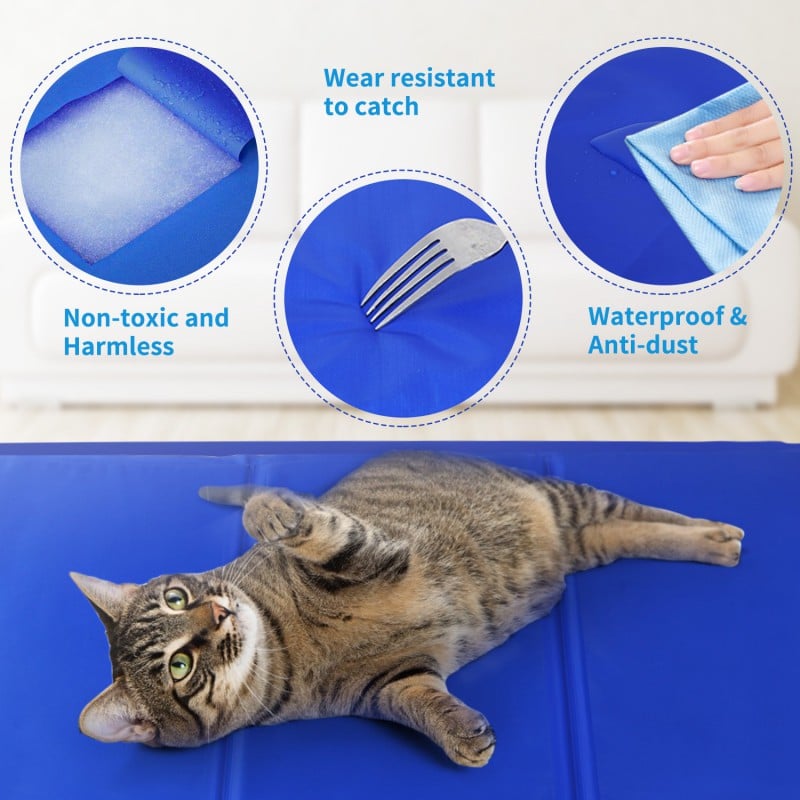 Wear resistant to catch

Non-toxic and Harmless

Waterproof & Anti-dust